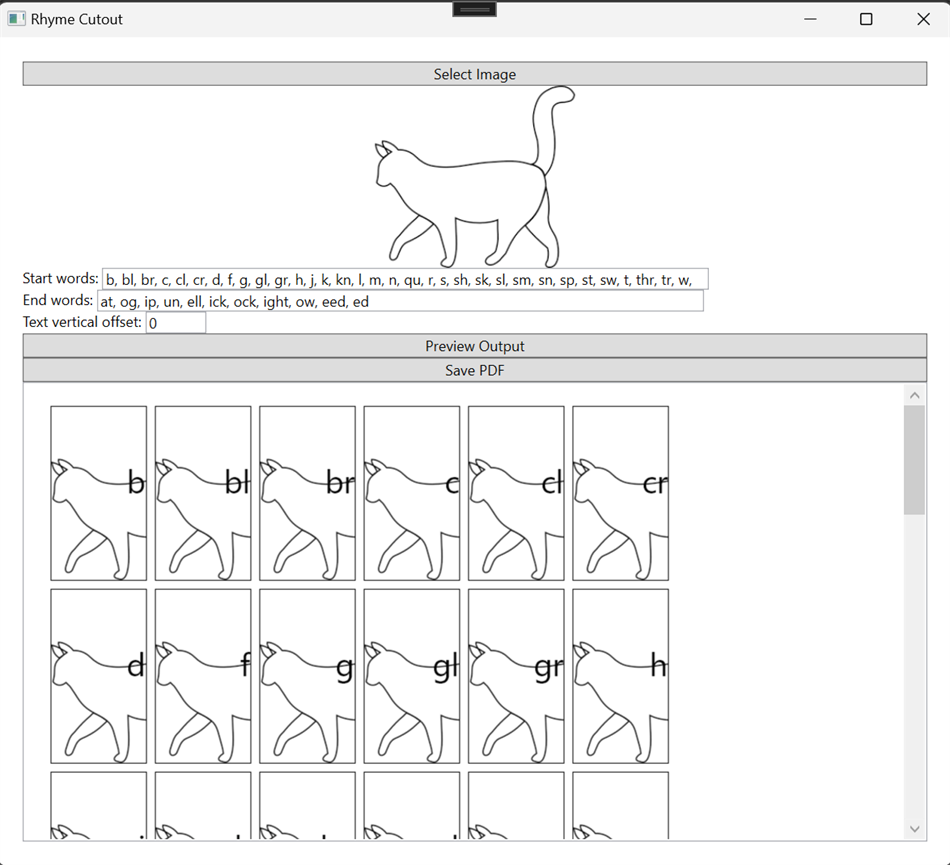 Rhyme Cutout

Select Image

Start words: b, bl, br, c, cl, cr, d, f, g, gl, gr, h, j, k, kn, l, m, n, qu, r, s, sh, sk, sl, sm, sn, sp, st, sw, t, thr, tr, w,
End words: at, og, ip, un, ell, ick, ock, ight, ow, eed, ed
Text vertical offset: 0

Preview Output

Save PDF

b bl br c cl cr

d f g gl gr h