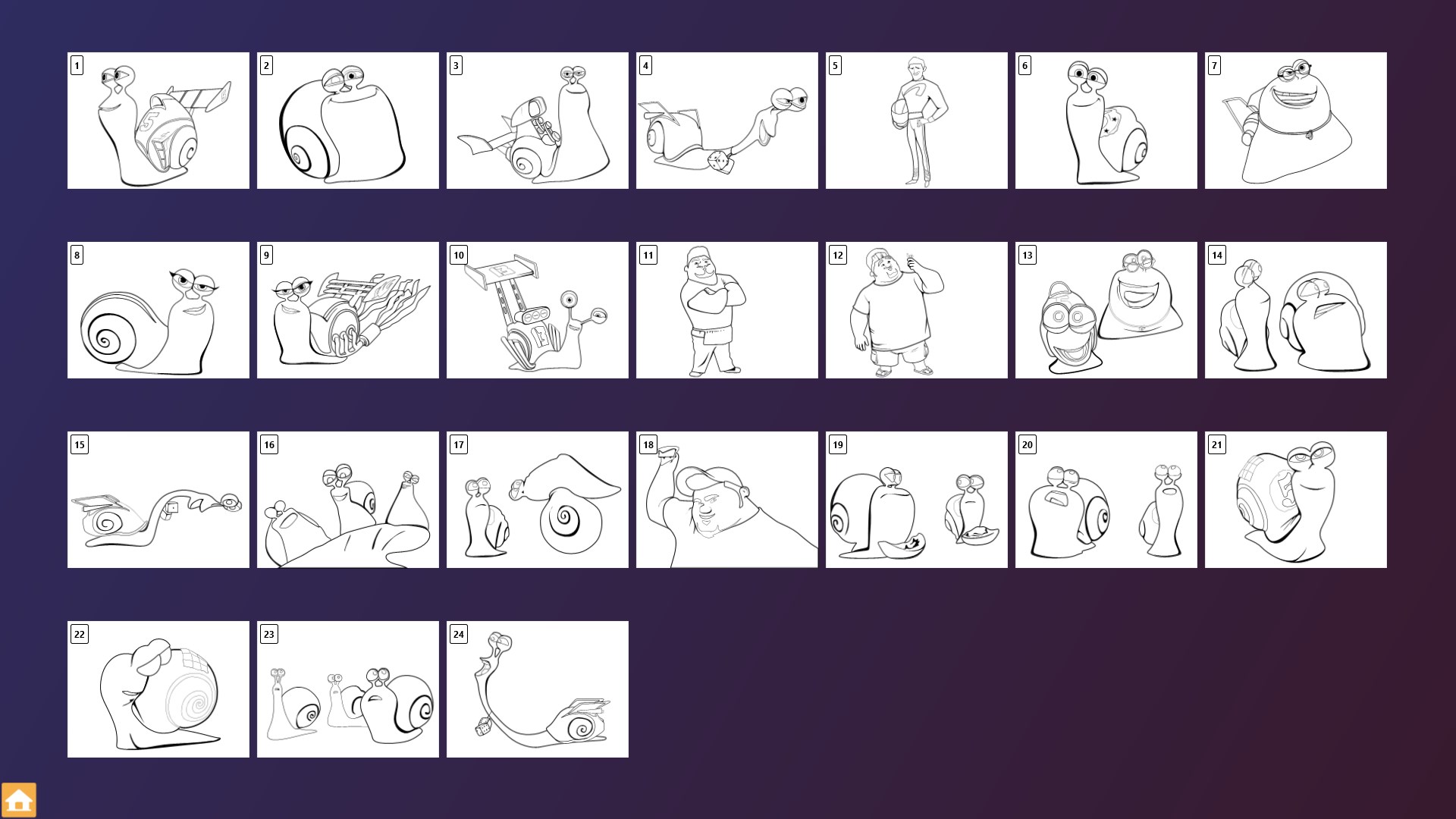 1
2
3
4
5
6
7
8
9
10
11
12
13
14
15
16
17
18
19
20
21
22
23
24