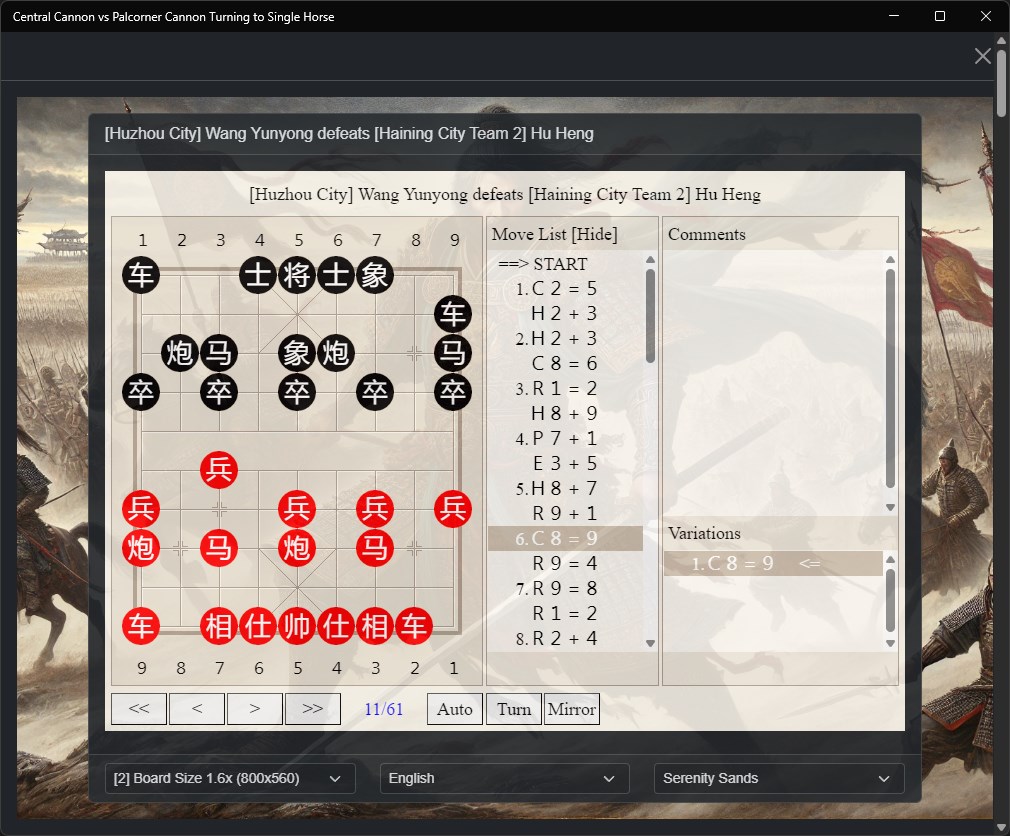 Central Cannon vs Palcorner Cannon Turning to Single Horse

[Huzhou City] Wang Yunyong defeats [Haining City Team 2] Hu Heng

[Huzhou City] Wang Yunyong defeats [Haining City Team 2] Hu Heng

1 2 3 4 5 6 7 8 9

车 士 将 士 象
车
炮 马 象 炮 马
卒 卒 卒 卒 卒
兵
兵 兵 兵 兵
炮 马 炮 马
车 相 仕 帅 仕 相 车

9 8 7 6 5 4 3 2 1

Move List [Hide]
==> START
1. C 2 = 5
H 2 + 3
2. H 2 + 3
C 8 = 6
3. R 1 = 2
H 8 + 9
4. P 7 + 1
E 3 + 5
5. H 8 + 7
R 9 + 1
6. C 8 = 9
R 9 = 4
7. R 9 = 8
R 1 = 2
8. R 2 + 4

Comments

Variations
1. C 8 = 9 <=

<< < > >> 11/61 Auto Turn Mirror

[2] Board Size 1.6x (800x560)
English
Serenity Sands