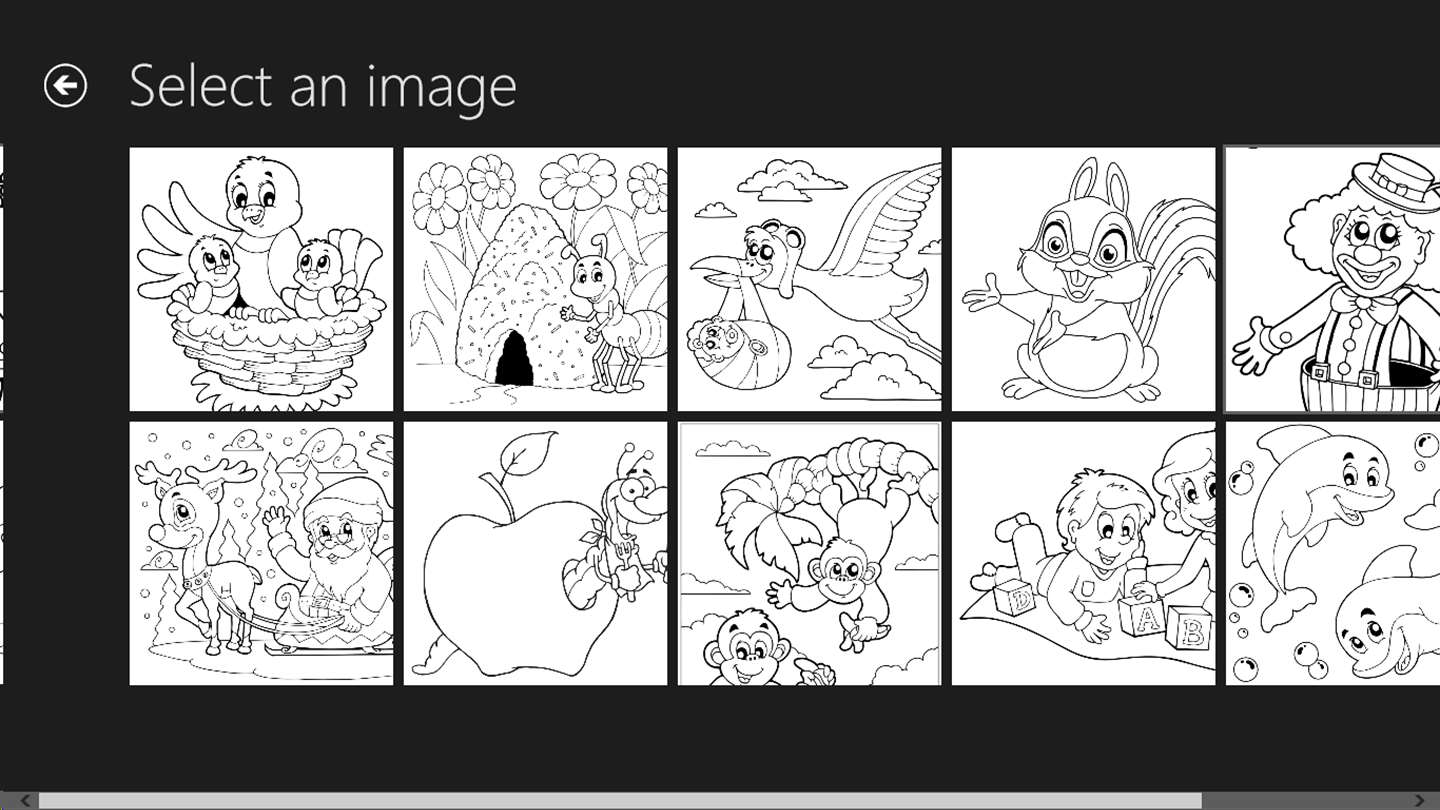 Select an image

D

A

B