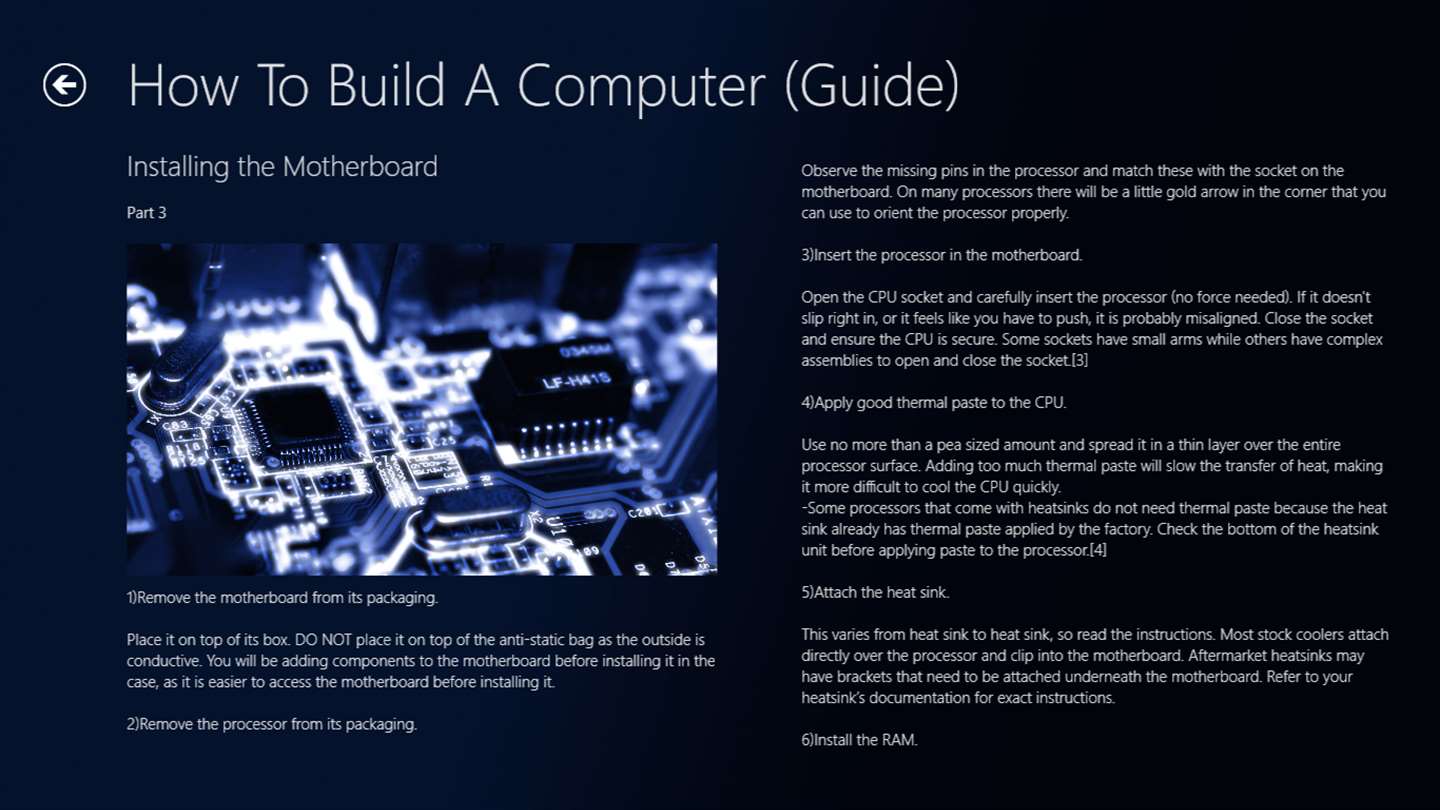 How To Build A Computer (Guide)

Installing the Motherboard

Part 3

LF-H41S

1)Remove the motherboard from its packaging.

Place it on top of its box. DO NOT place it on top of the anti-static bag as the outside is conductive. You will be adding components to the motherboard before installing it in the case, as it is easier to access the motherboard before installing it.

2)Remove the processor from its packaging.

Observe the missing pins in the processor and match these with the socket on the motherboard. On many processors there will be a little gold arrow in the corner that you can use to orient the processor properly.

3)Insert the processor in the motherboard.

Open the CPU socket and carefully insert the processor (no force needed). If it doesn't slip right in, or it feels like you have to push, it is probably misaligned. Close the socket and ensure the CPU is secure. Some sockets have small arms while others have complex assemblies to open and close the socket.[3]

4)Apply good thermal paste to the CPU.

Use no more than a pea sized amount and spread it in a thin layer over the entire processor surface. Adding too much thermal paste will slow the transfer of heat, making it more difficult to cool the CPU quickly.
-Some processors that come with heatsinks do not need thermal paste because the heat sink already has thermal paste applied by the factory. Check the bottom of the heatsink unit before applying paste to the processor.[4]

5)Attach the heat sink.

This varies from heat sink to heat sink, so read the instructions. Most stock coolers attach directly over the processor and clip into the motherboard. Aftermarket heatsinks may have brackets that need to be attached underneath the motherboard. Refer to your heatsink's documentation for exact instructions.

6)Install the RAM.