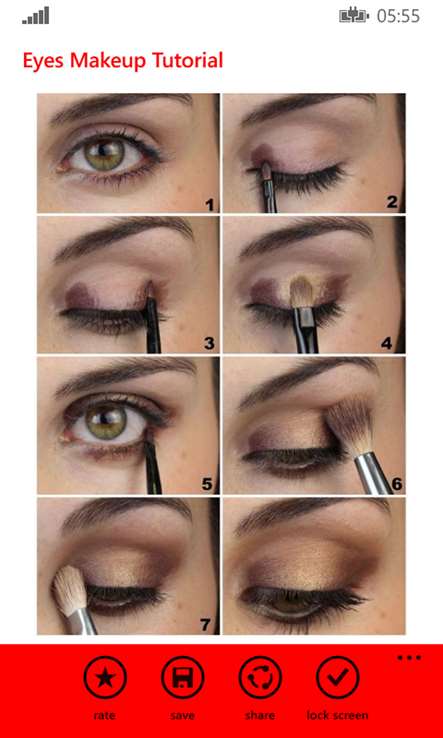 05:55

Eyes Makeup Tutorial

1
2
3
4
5
6
7

rate
save
share
lock screen