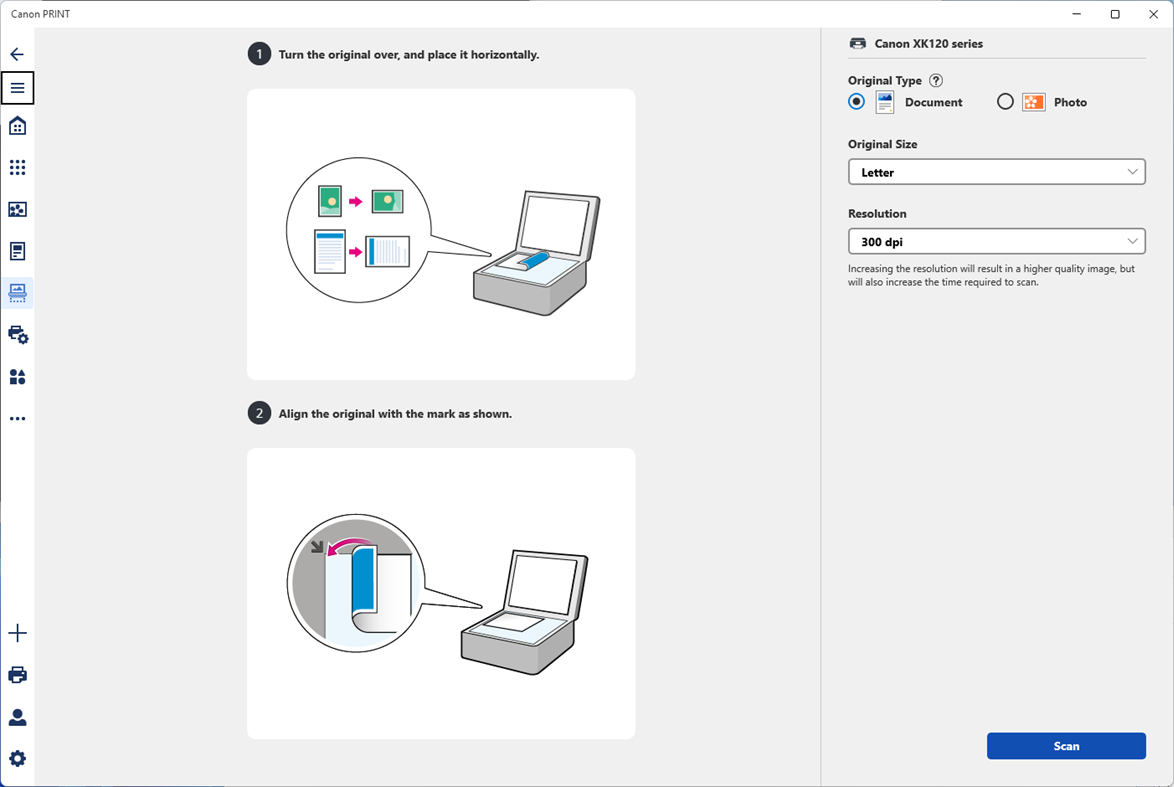 Canon PRINT

1 Turn the original over, and place it horizontally.

2 Align the original with the mark as shown.

Canon XK120 series

Original Type ?

Document

Photo

Original Size

Letter

Resolution

300 dpi

Increasing the resolution will result in a higher quality image, but will also increase the time required to scan.

Scan