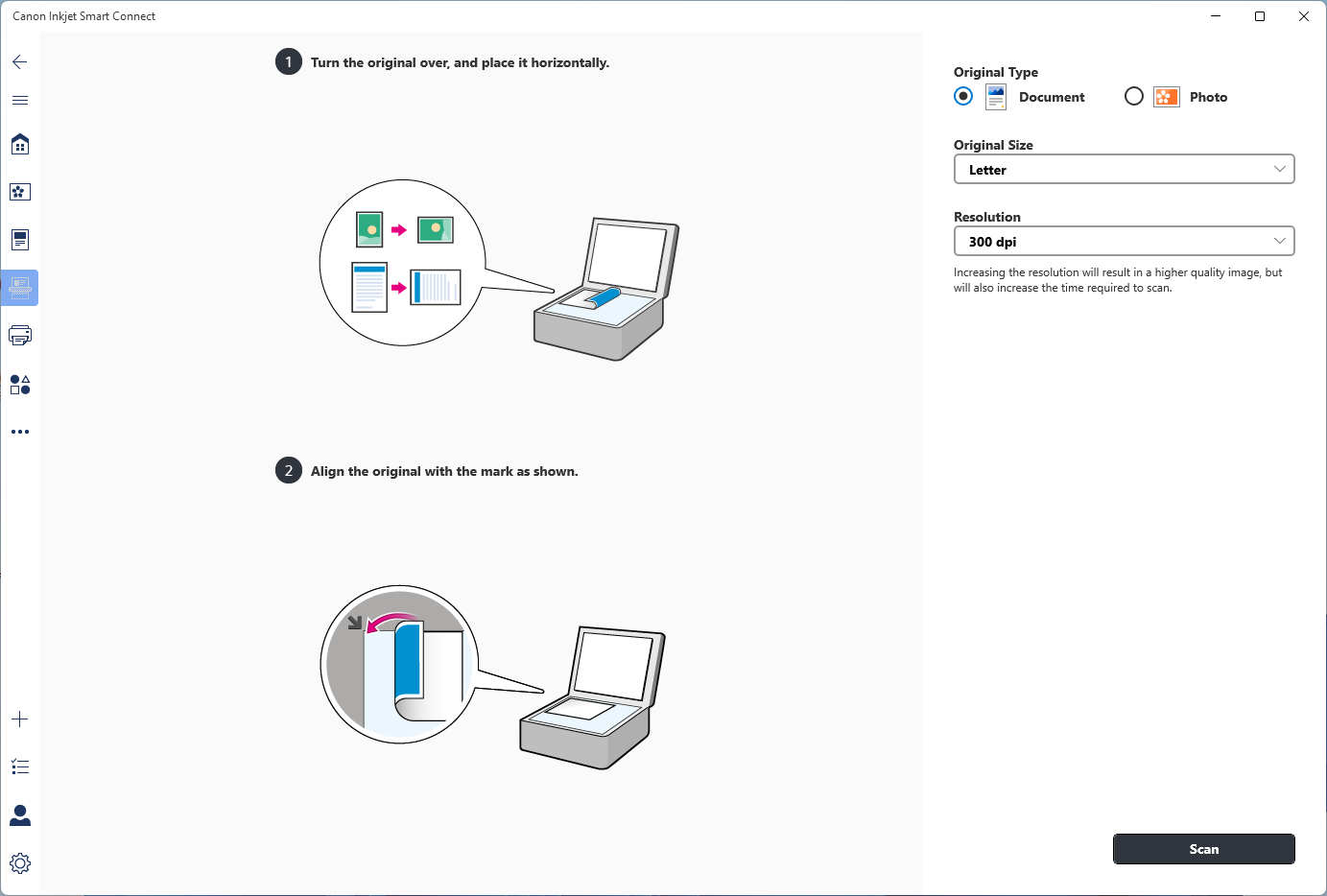 Canon Inkjet Smart Connect

1 Turn the original over, and place it horizontally.

2 Align the original with the mark as shown.

Original Type

Document

Photo

Original Size

Letter

Resolution

300 dpi

Increasing the resolution will result in a higher quality image, but will also increase the time required to scan.

Scan