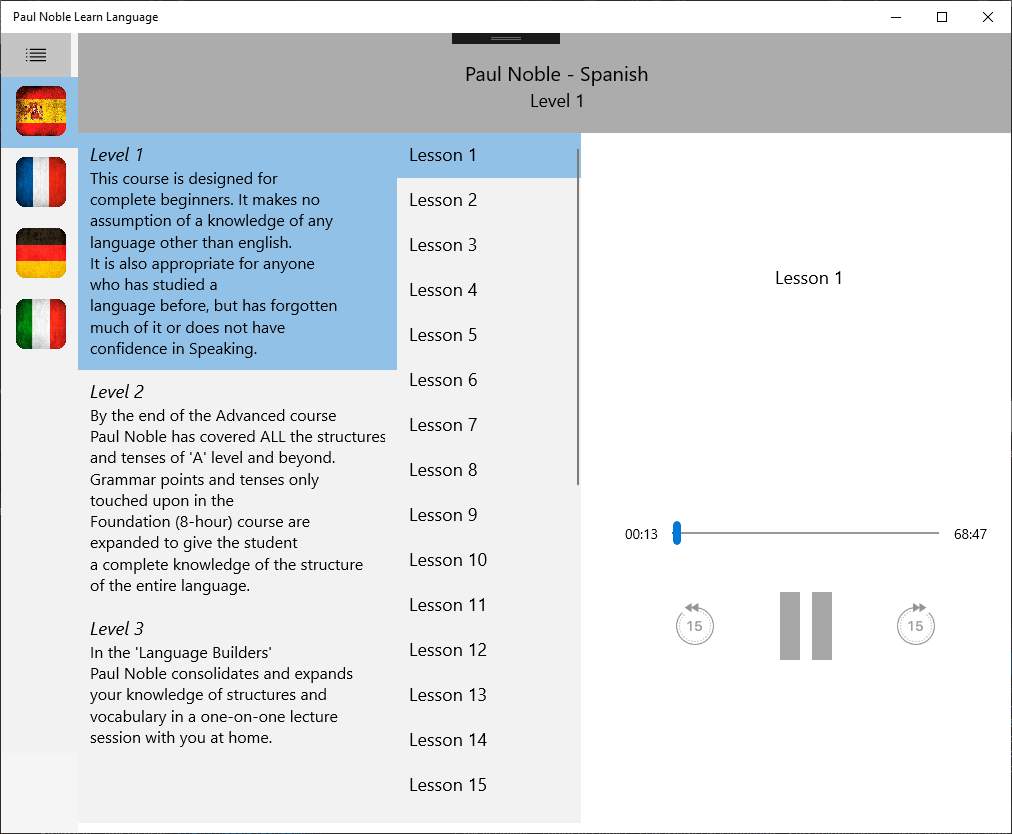 Paul Noble Learn Language

Paul Noble - Spanish
Level 1

Level 1
This course is designed for complete beginners. It makes no assumption of a knowledge of any language other than english.
It is also appropriate for anyone who has studied a language before, but has forgotten much of it or does not have confidence in Speaking.

Level 2
By the end of the Advanced course Paul Noble has covered ALL the structures and tenses of 'A' level and beyond. Grammar points and tenses only touched upon in the Foundation (8-hour) course are expanded to give the student a complete knowledge of the structure of the entire language.

Level 3
In the 'Language Builders' Paul Noble consolidates and expands your knowledge of structures and vocabulary in a one-on-one lecture session with you at home.

Lesson 1
Lesson 2
Lesson 3
Lesson 4
Lesson 5
Lesson 6
Lesson 7
Lesson 8
Lesson 9
Lesson 10
Lesson 11
Lesson 12
Lesson 13
Lesson 14
Lesson 15

Lesson 1

00:13
68:47

15
15