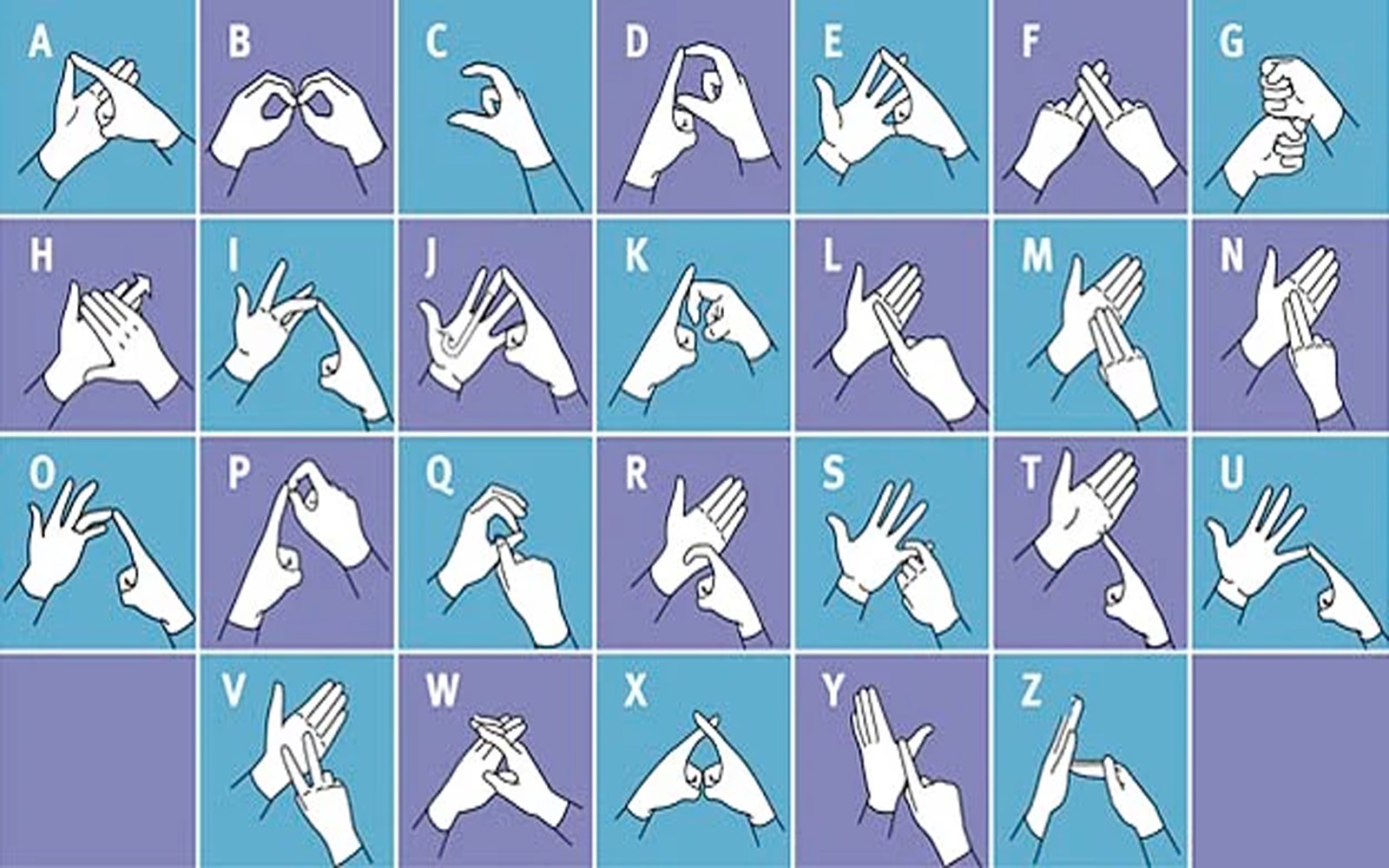 A B C D E F G
H I J K L M N
O P Q R S T U
V W X Y Z