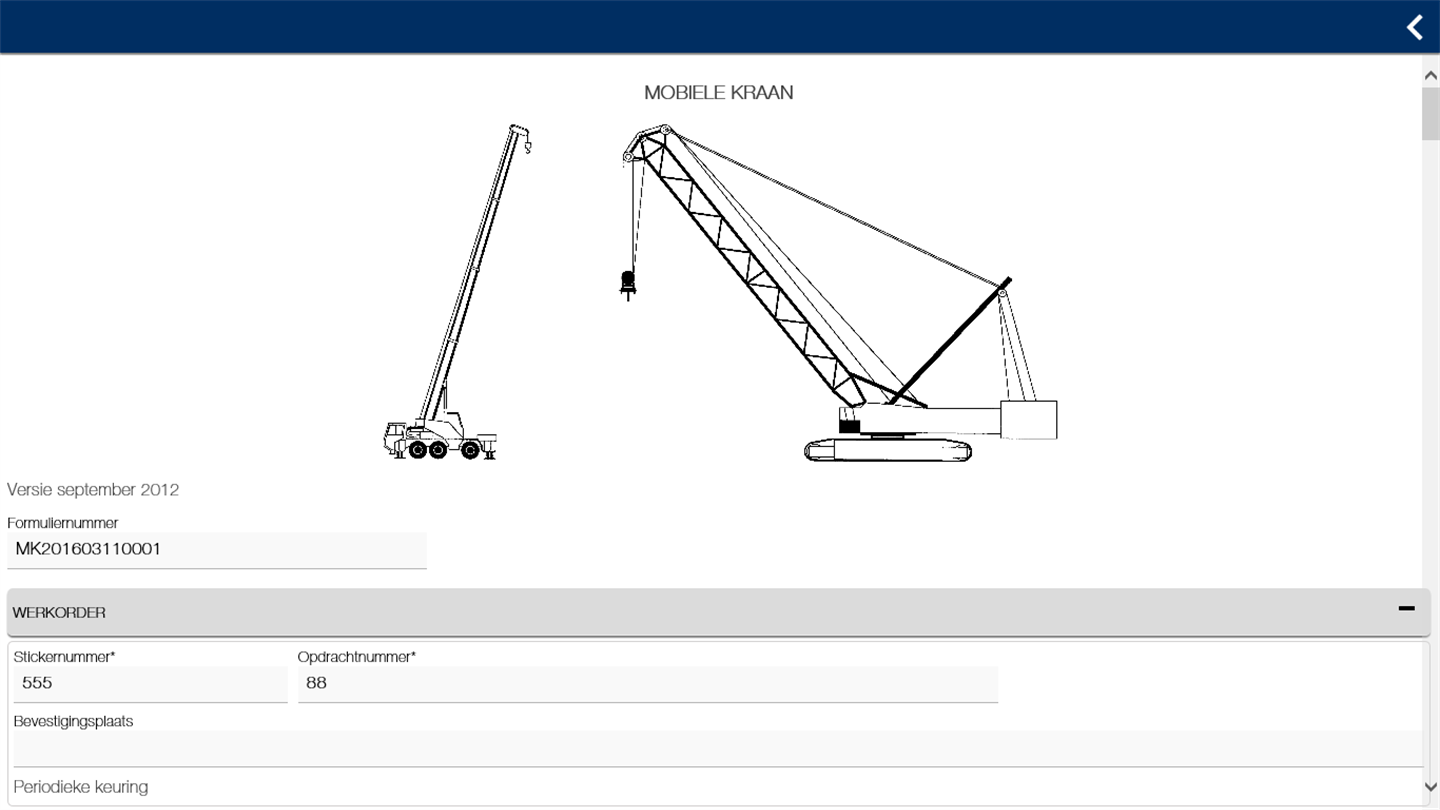 MOBIELE KRAAN

Versie september 2012

Formuliernummer
MK201603110001

WERKORDER

Stickernummer*
555

Opdrachtnummer*
88

Bevestigingsplaats

Periodieke keuring