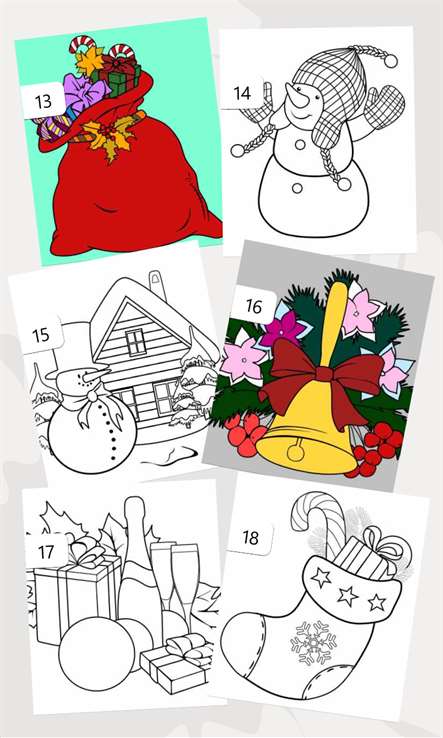 13

14

15

16

17

18