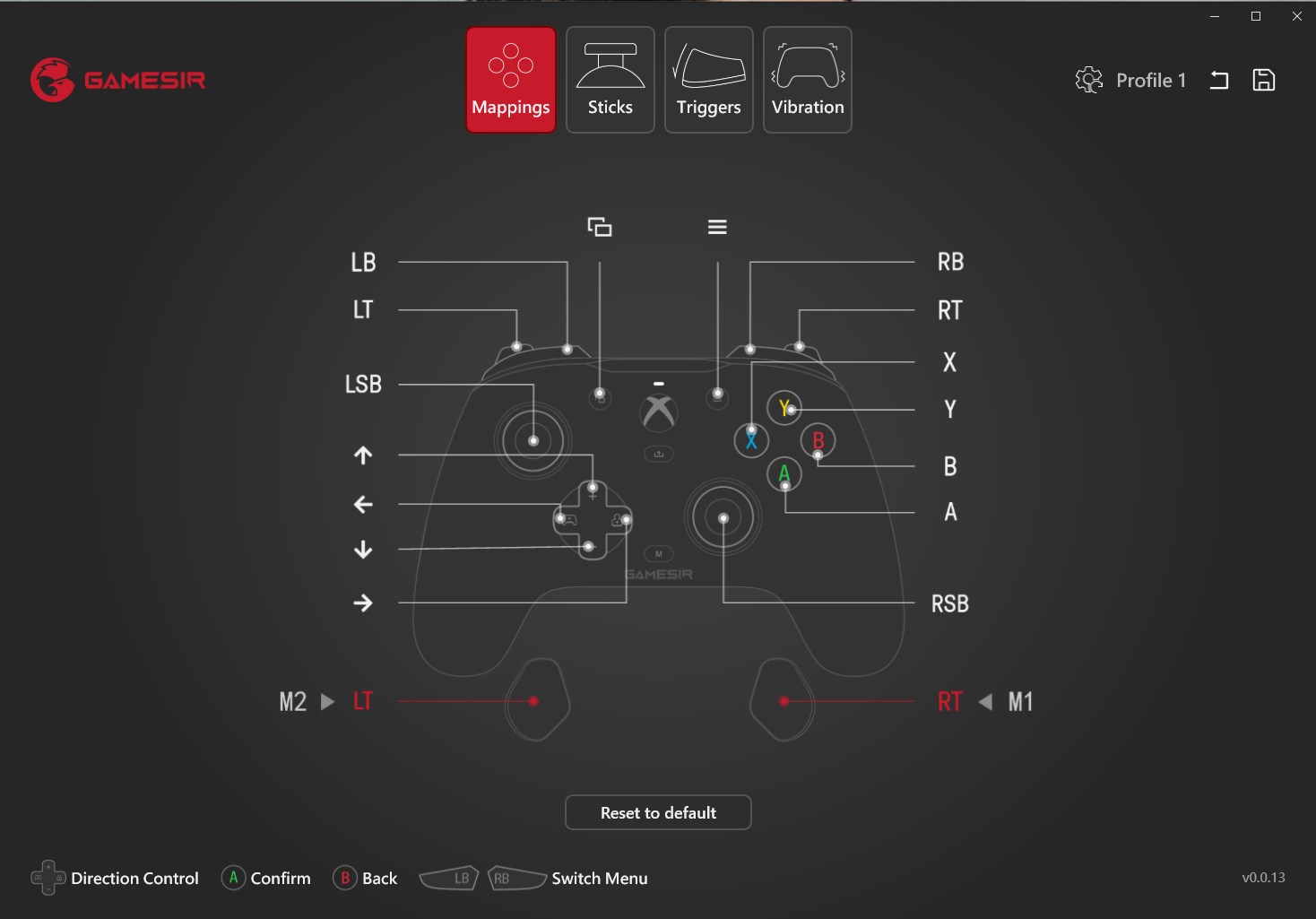 GAMESIR

Mappings Sticks Triggers Vibration

Profile 1

LB
LT
LSB
↑
←
↓
→

RB
RT
X
Y
B
A
RSB

Y
X
B
A
M
GAMESIR

M2 ▶ LT

RT ◀ M1

Reset to default

Direction Control A Confirm B Back LB RB Switch Menu

v0.0.13