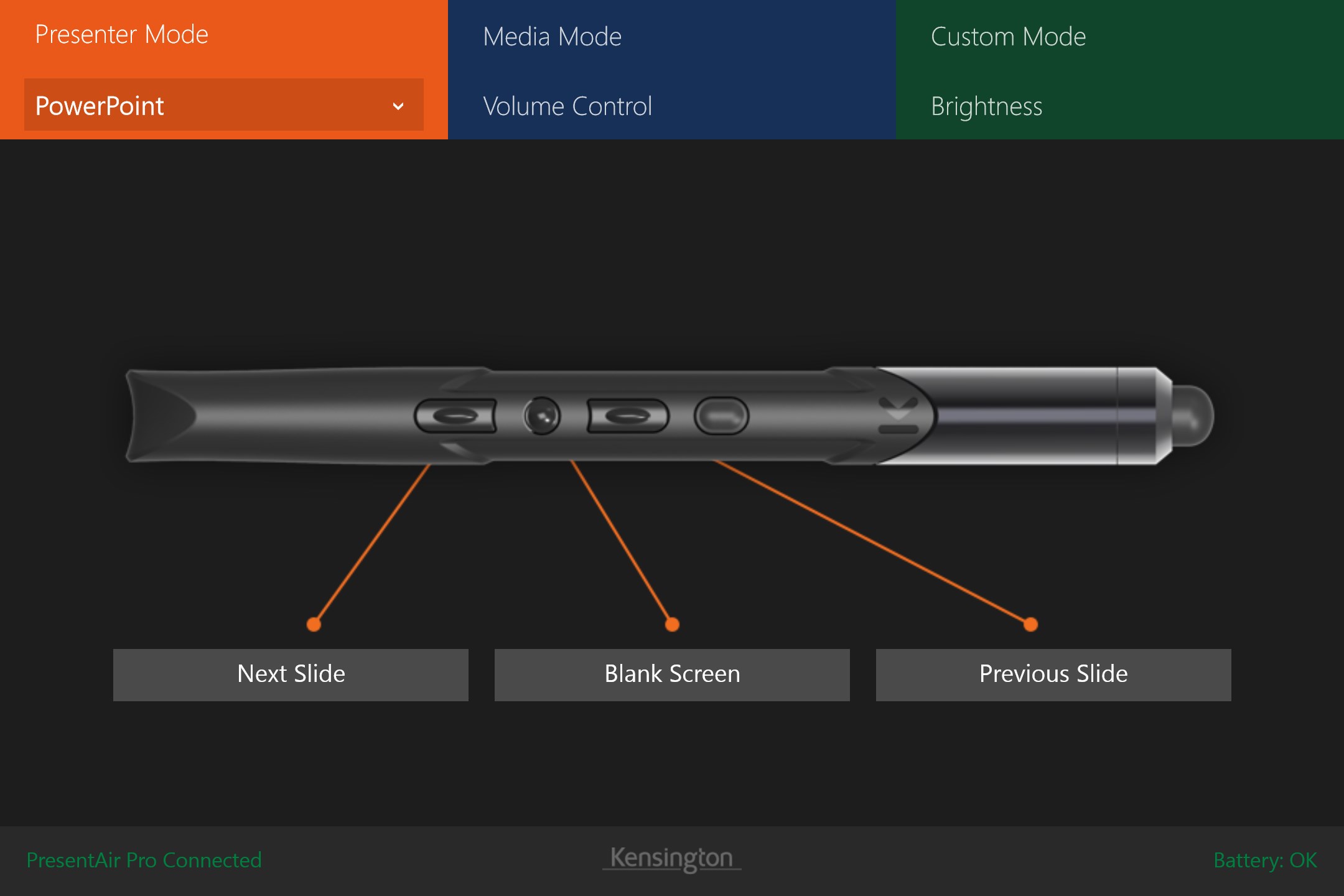 Presenter Mode

PowerPoint

Media Mode

Volume Control

Custom Mode

Brightness

Next Slide

Blank Screen

Previous Slide

PresentAir Pro Connected

Kensington

Battery: OK