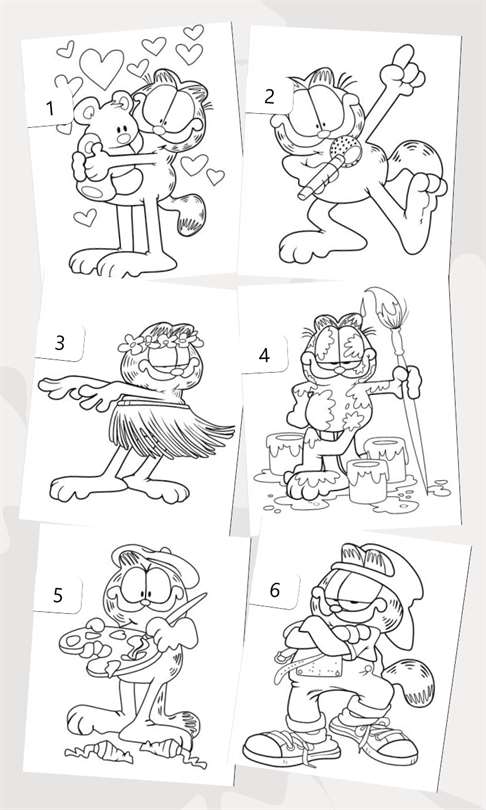 1

2

3

4

5

6