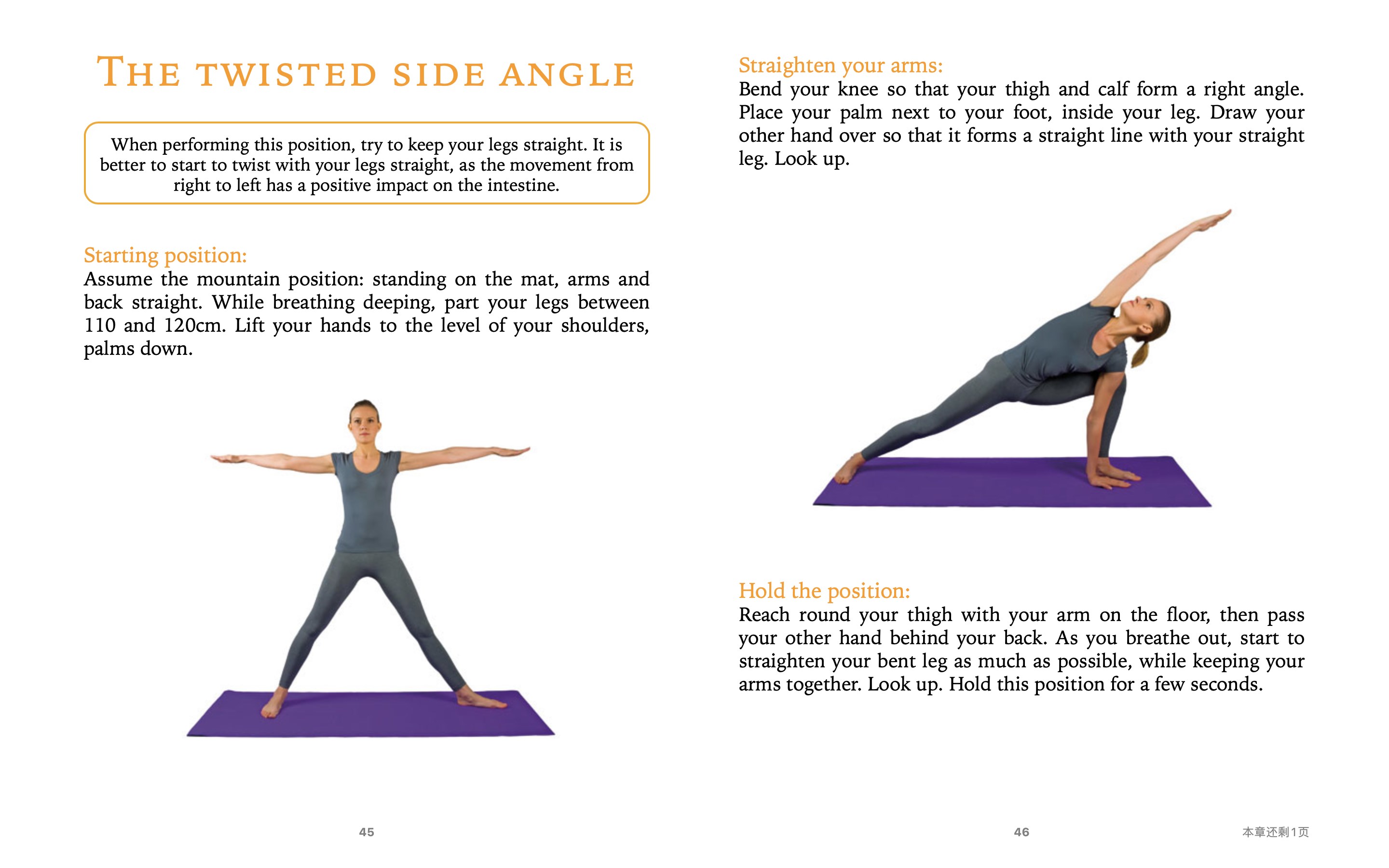 THE TWISTED SIDE ANGLE

When performing this position, try to keep your legs straight. It is better to start to twist with your legs straight, as the movement from right to left has a positive impact on the intestine.

Starting position:
Assume the mountain position: standing on the mat, arms and back straight. While breathing deeping, part your legs between 110 and 120cm. Lift your hands to the level of your shoulders, palms down.

45

Straighten your arms:
Bend your knee so that your thigh and calf form a right angle. Place your palm next to your foot, inside your leg. Draw your other hand over so that it forms a straight line with your straight leg. Look up.

Hold the position:
Reach round your thigh with your arm on the floor, then pass your other hand behind your back. As you breathe out, start to straighten your bent leg as much as possible, while keeping your arms together. Look up. Hold this position for a few seconds.

46

本章还剩1页