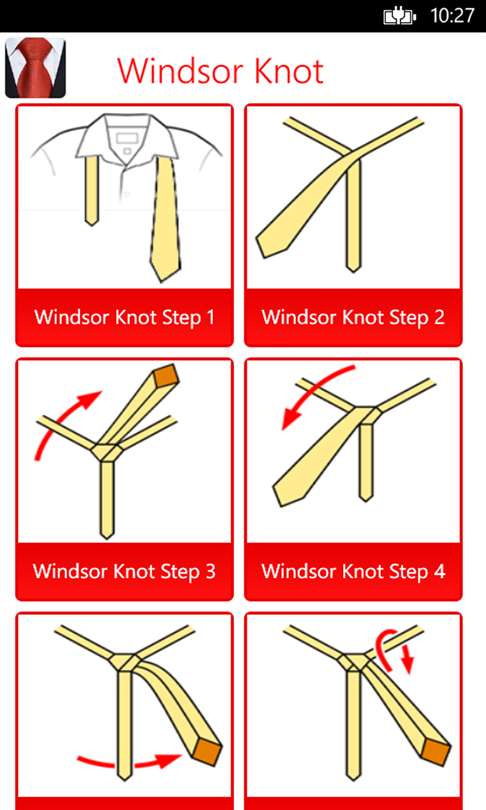 10:27

Windsor Knot

Windsor Knot Step 1

Windsor Knot Step 2

Windsor Knot Step 3

Windsor Knot Step 4