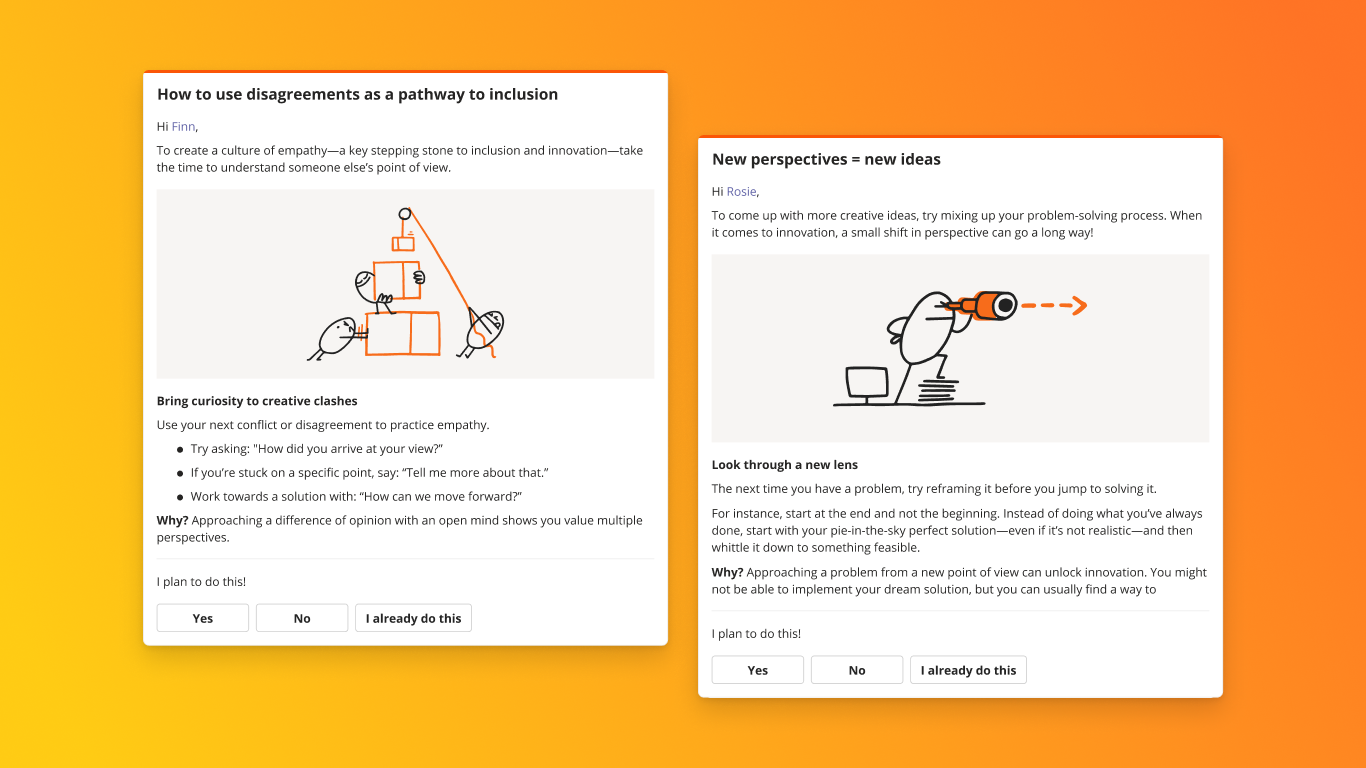 How to use disagreements as a pathway to inclusion

Hi Finn,

To create a culture of empathy—a key stepping stone to inclusion and innovation—take the time to understand someone else's point of view.

Bring curiosity to creative clashes

Use your next conflict or disagreement to practice empathy.

- Try asking: "How did you arrive at your view?"
- If you're stuck on a specific point, say: "Tell me more about that."
- Work towards a solution with: "How can we move forward?"

Why? Approaching a difference of opinion with an open mind shows you value multiple perspectives.

I plan to do this!

Yes No I already do this

New perspectives = new ideas

Hi Rosie,

To come up with more creative ideas, try mixing up your problem-solving process. When it comes to innovation, a small shift in perspective can go a long way!

Look through a new lens

The next time you have a problem, try reframing it before you jump to solving it.

For instance, start at the end and not the beginning. Instead of doing what you've always done, start with your pie-in-the-sky perfect solution—even if it's not realistic—and then whittle it down to something feasible.

Why? Approaching a problem from a new point of view can unlock innovation. You might not be able to implement your dream solution, but you can usually find a way to

I plan to do this!

Yes No I already do this