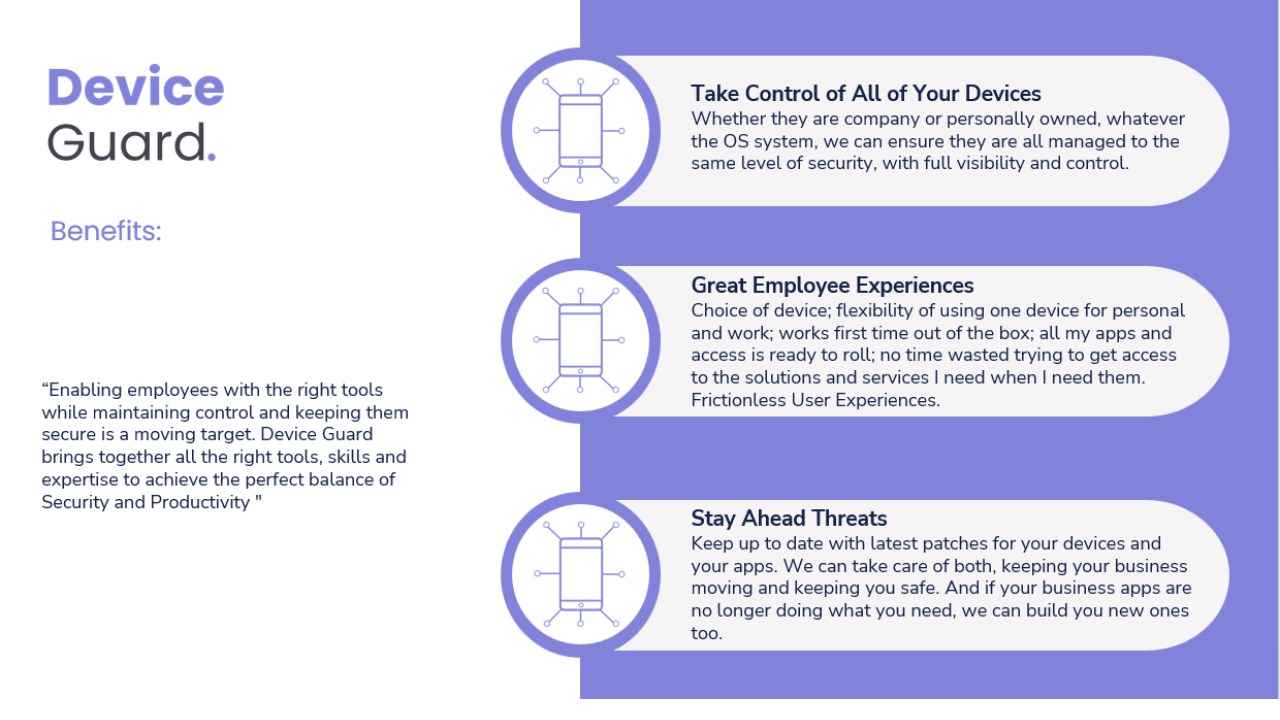 Device
Guard.

Benefits:

“Enabling employees with the right tools while maintaining control and keeping them secure is a moving target. Device Guard brings together all the right tools, skills and expertise to achieve the perfect balance of Security and Productivity "

Take Control of All of Your Devices
Whether they are company or personally owned, whatever the OS system, we can ensure they are all managed to the same level of security, with full visibility and control.

Great Employee Experiences
Choice of device; flexibility of using one device for personal and work; works first time out of the box; all my apps and access is ready to roll; no time wasted trying to get access to the solutions and services I need when I need them. Frictionless User Experiences.

Stay Ahead Threats
Keep up to date with latest patches for your devices and your apps. We can take care of both, keeping your business moving and keeping you safe. And if your business apps are no longer doing what you need, we can build you new ones too.