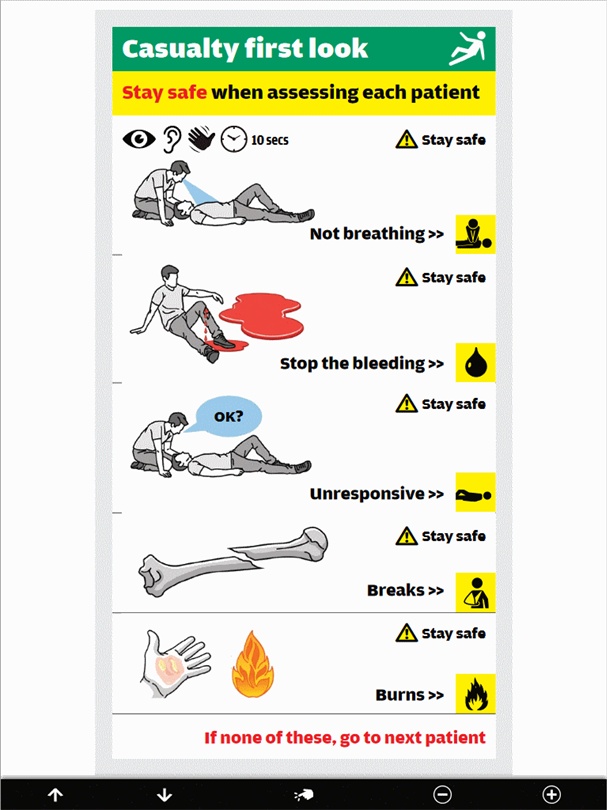 Casualty first look

Stay safe when assessing each patient

10 secs

Stay safe

Not breathing >>

Stay safe

Stop the bleeding >>

Stay safe

OK?

Unresponsive >>

Stay safe

Breaks >>

Stay safe

Burns >>

If none of these, go to next patient