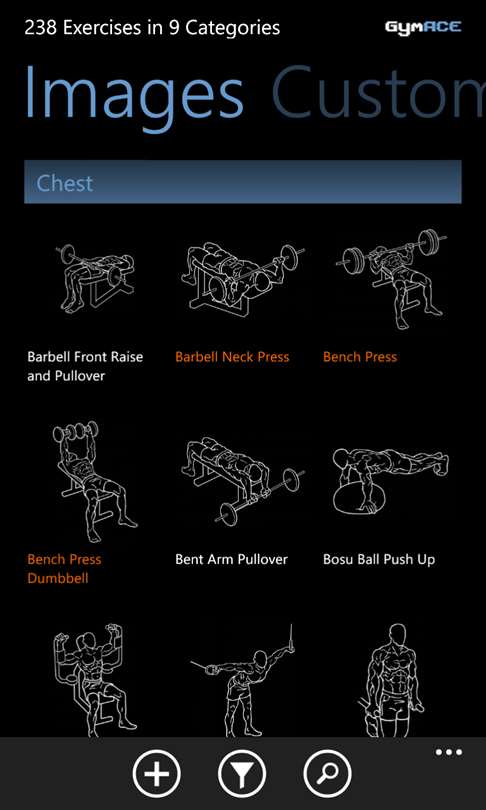 238 Exercises in 9 Categories

GymACE

Images Custom

Chest

Barbell Front Raise and Pullover

Barbell Neck Press

Bench Press

Bench Press Dumbbell

Bent Arm Pullover

Bosu Ball Push Up

...