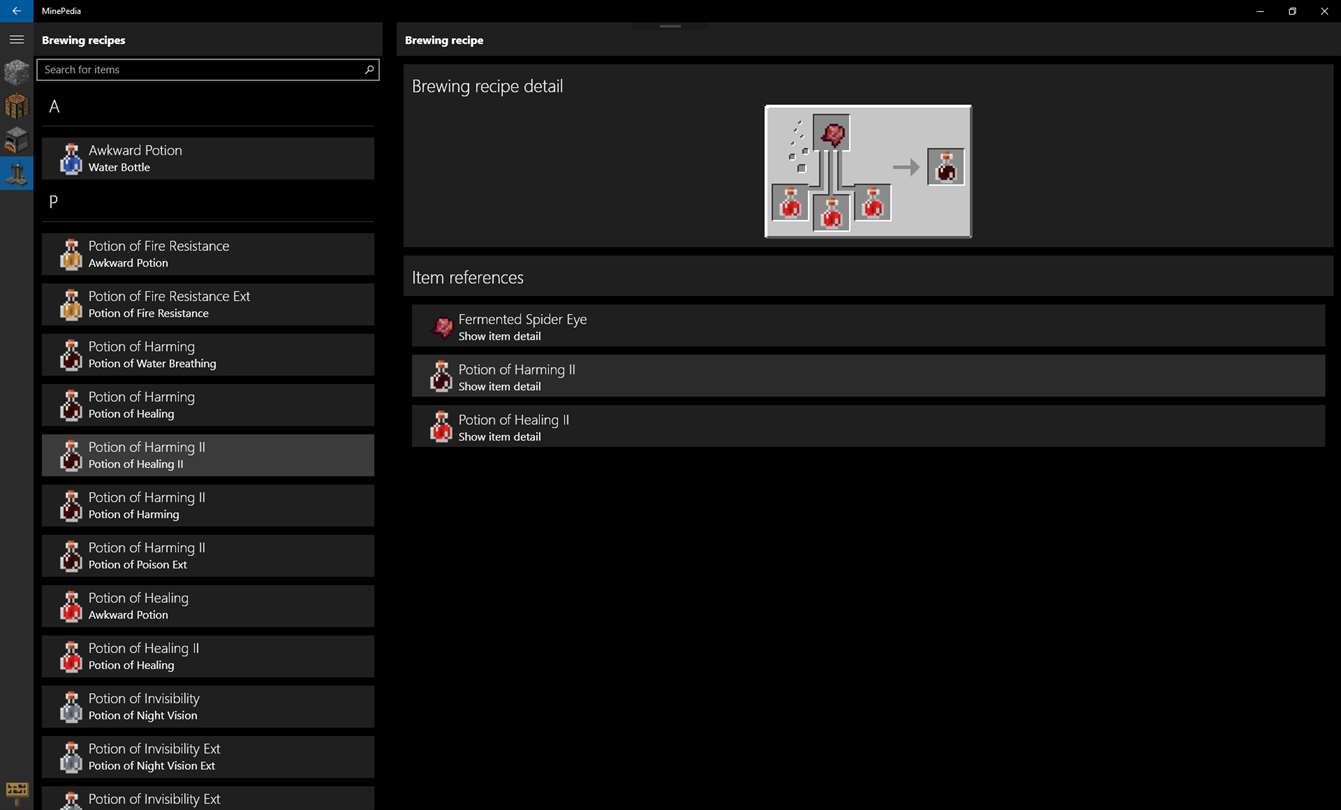 MinePedia

Brewing recipes

Search for items

A

Awkward Potion
Water Bottle

P

Potion of Fire Resistance
Awkward Potion

Potion of Fire Resistance Ext
Potion of Fire Resistance

Potion of Harming
Potion of Water Breathing

Potion of Harming
Potion of Healing

Potion of Harming II
Potion of Healing II

Potion of Harming II
Potion of Harming

Potion of Harming II
Potion of Poison Ext

Potion of Healing
Awkward Potion

Potion of Healing II
Potion of Healing

Potion of Invisibility
Potion of Night Vision

Potion of Invisibility Ext
Potion of Night Vision Ext

Potion of Invisibility Ext

Brewing recipe

Brewing recipe detail

Item references

Fermented Spider Eye
Show item detail

Potion of Harming II
Show item detail

Potion of Healing II
Show item detail