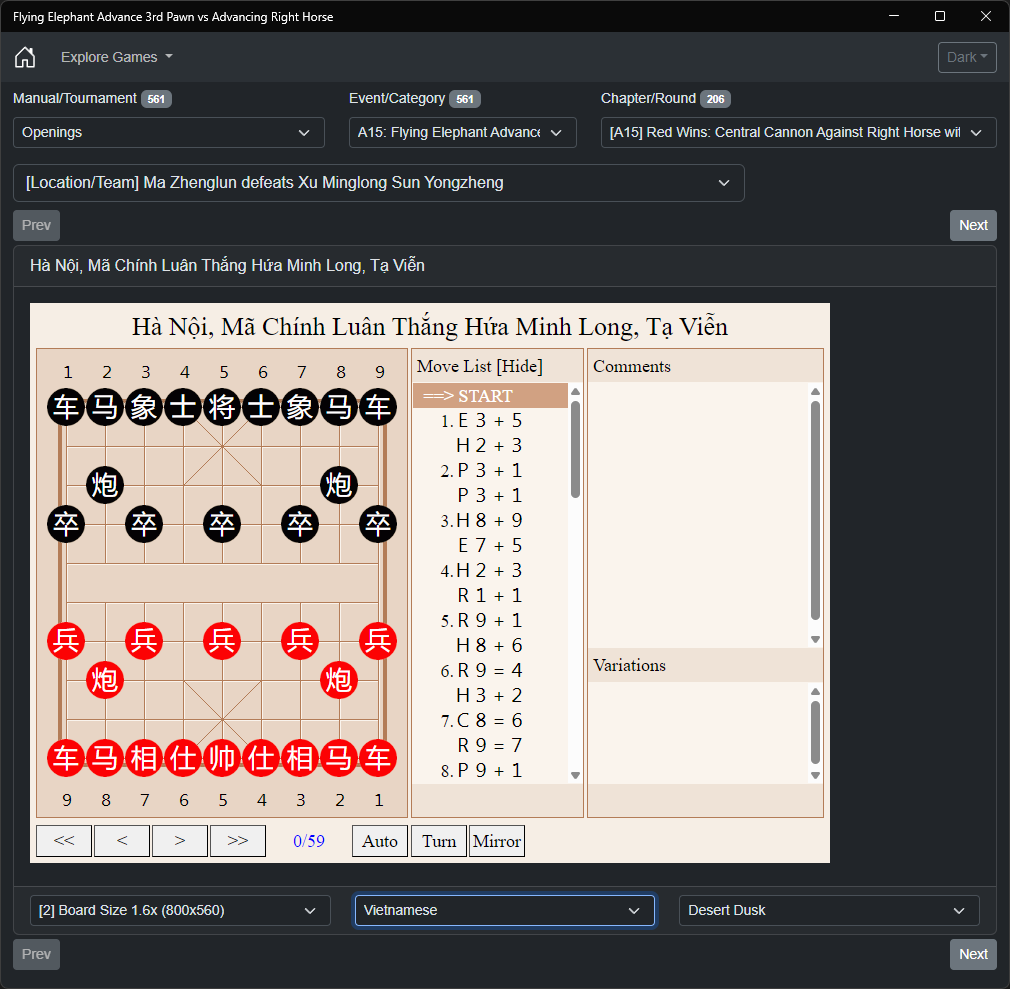 Flying Elephant Advance 3rd Pawn vs Advancing Right Horse

Explore Games

Dark

Manual/Tournament 561
Openings

Event/Category 561
A15: Flying Elephant Advance

Chapter/Round 206
[A15] Red Wins: Central Cannon Against Right Horse wi

[Location/Team] Ma Zhenglun defeats Xu Minglong Sun Yongzheng

Prev

Next

Hà Nội, Mã Chính Luân Thắng Hứa Minh Long, Tạ Viễn

Hà Nội, Mã Chính Luân Thắng Hứa Minh Long, Tạ Viễn

1 2 3 4 5 6 7 8 9

车 马 象 士 将 士 象 马 车

炮 炮

卒 卒 卒 卒 卒

兵 兵 兵 兵 兵

炮 炮

车 马 相 仕 帅 仕 相 马 车

9 8 7 6 5 4 3 2 1

Move List [Hide]

==> START
1. E 3 + 5
H 2 + 3
2. P 3 + 1
P 3 + 1
3. H 8 + 9
E 7 + 5
4. H 2 + 3
R 1 + 1
5. R 9 + 1
H 8 + 6
6. R 9 = 4
H 3 + 2
7. C 8 = 6
R 9 = 7
8. P 9 + 1

Comments

Variations

<< < > >> 0/59 Auto Turn Mirror

[2] Board Size 1.6x (800x560)

Vietnamese

Desert Dusk

Prev

Next