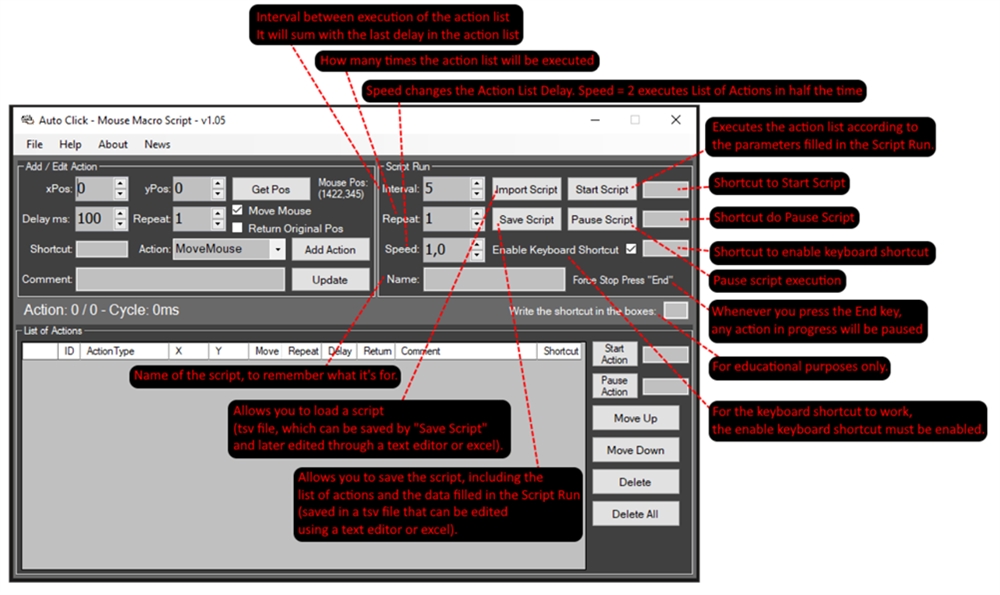 Interval between execution of the action list
It will sum with the last delay in the action list

How many times the action list will be executed

Speed changes the Action List Delay. Speed = 2 executes List of Actions in half the time

Auto Click - Mouse Macro Script - v1.05

File Help About News

Add / Edit Action

xPos: 0 yPos: 0 Get Pos Mouse Pos: (1422,345)

Delay ms: 100 Repeat: 1 Move Mouse

Return Original Pos

Shortcut: Action: MoveMouse Add Action

Comment: Update

Script Run

Interval: 5 Import Script Start Script

Repeat: 1 Save Script Pause Script

Speed: 1,0 Enable Keyboard Shortcut

Name: Force Stop Press "End"

Action: 0 / 0 - Cycle: 0ms

Write the shortcut in the boxes:

List of Actions

| | ID | ActionType | X | Y | Move | Repeat | Delay | Return | Comment | Shortcut |
|---|---|---|---|---|---|---|---|---|---|---|

Start Action

Pause Action

Move Up

Move Down

Delete

Delete All

Executes the action list according to the parameters filled in the Script Run.

Shortcut to Start Script

Shortcut do Pause Script

Shortcut to enable keyboard shortcut

Pause script execution

Whenever you press the End key, any action in progress will be paused

For educational purposes only.

For the keyboard shortcut to work, the enable keyboard shortcut must be enabled.

Name of the script, to remember what it's for.

Allows you to load a script
(tsv file, which can be saved by "Save Script"
and later edited through a text editor or excel).

Allows you to save the script, including the
list of actions and the data filled in the Script Run
(saved in a tsv file that can be edited
using a text editor or excel).