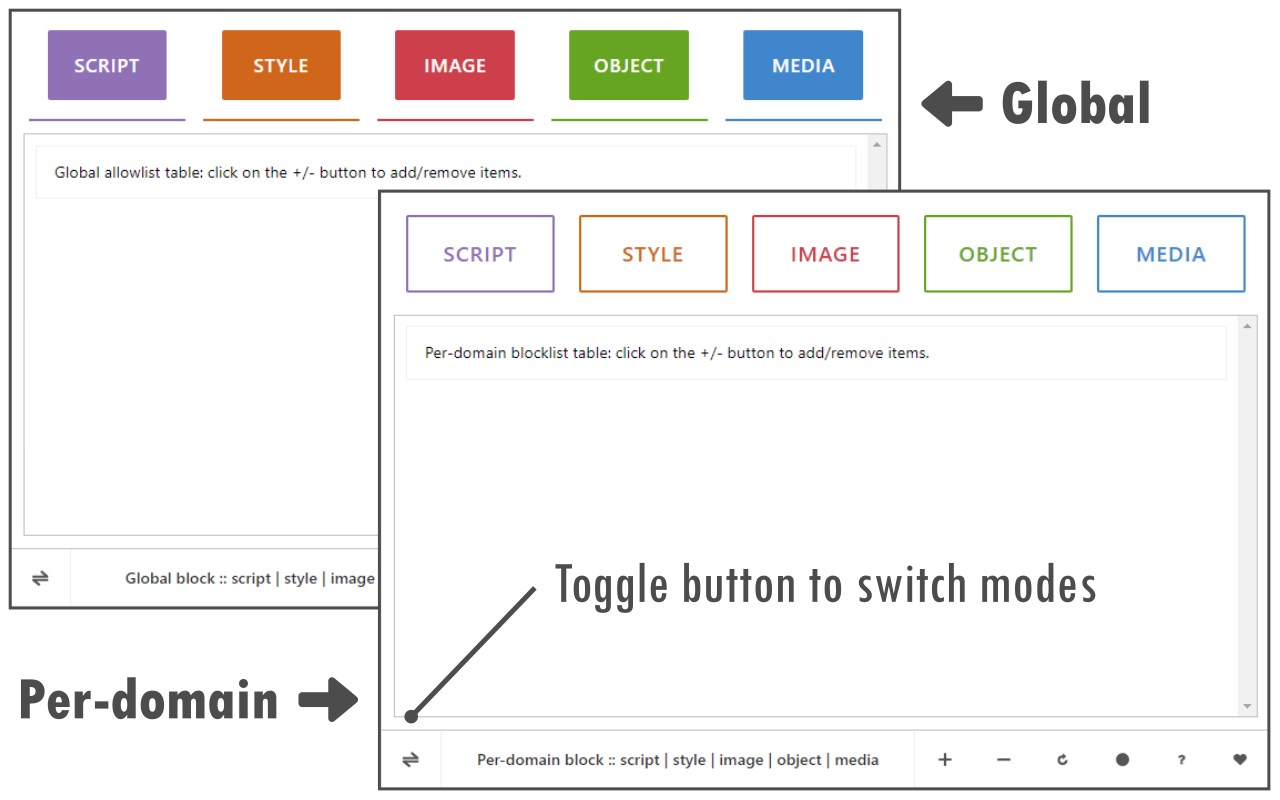 SCRIPT STYLE IMAGE OBJECT MEDIA

Global

Global allowlist table: click on the +/- button to add/remove items.

Global block :: script | style | image

SCRIPT STYLE IMAGE OBJECT MEDIA

Per-domain blocklist table: click on the +/- button to add/remove items.

Toggle button to switch modes

Per-domain

Per-domain block :: script | style | image | object | media

+ − ?