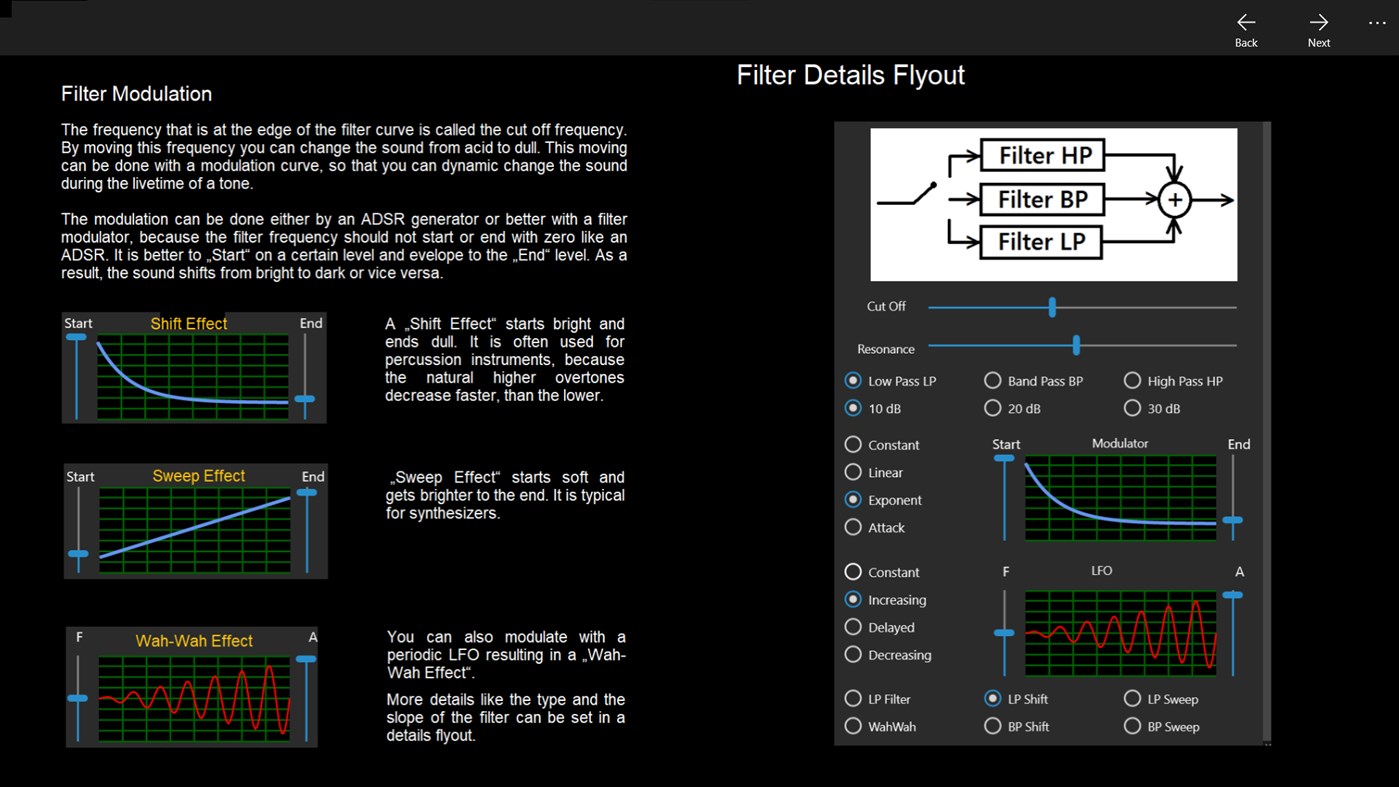 Back
Next
...

Filter Modulation

The frequency that is at the edge of the filter curve is called the cut off frequency. By moving this frequency you can change the sound from acid to dull. This moving can be done with a modulation curve, so that you can dynamic change the sound during the livetime of a tone.

The modulation can be done either by an ADSR generator or better with a filter modulator, because the filter frequency should not start or end with zero like an ADSR. It is better to „Start“ on a certain level and evelope to the „End“ level. As a result, the sound shifts from bright to dark or vice versa.

Start
Shift Effect
End

A „Shift Effect“ starts bright and ends dull. It is often used for percussion instruments, because the natural higher overtones decrease faster, than the lower.

Start
Sweep Effect
End

„Sweep Effect“ starts soft and gets brighter to the end. It is typical for synthesizers.

F
Wah-Wah Effect
A

You can also modulate with a periodic LFO resulting in a „Wah-Wah Effect“.

More details like the type and the slope of the filter can be set in a details flyout.

Filter Details Flyout

Filter HP
Filter BP
Filter LP
+

Cut Off
Resonance
Low Pass LP
Band Pass BP
High Pass HP
10 dB
20 dB
30 dB
Constant
Linear
Exponent
Attack
Start
Modulator
End
Constant
Increasing
Delayed
Decreasing
F
LFO
A
LP Filter
LP Shift
LP Sweep
WahWah
BP Shift
BP Sweep