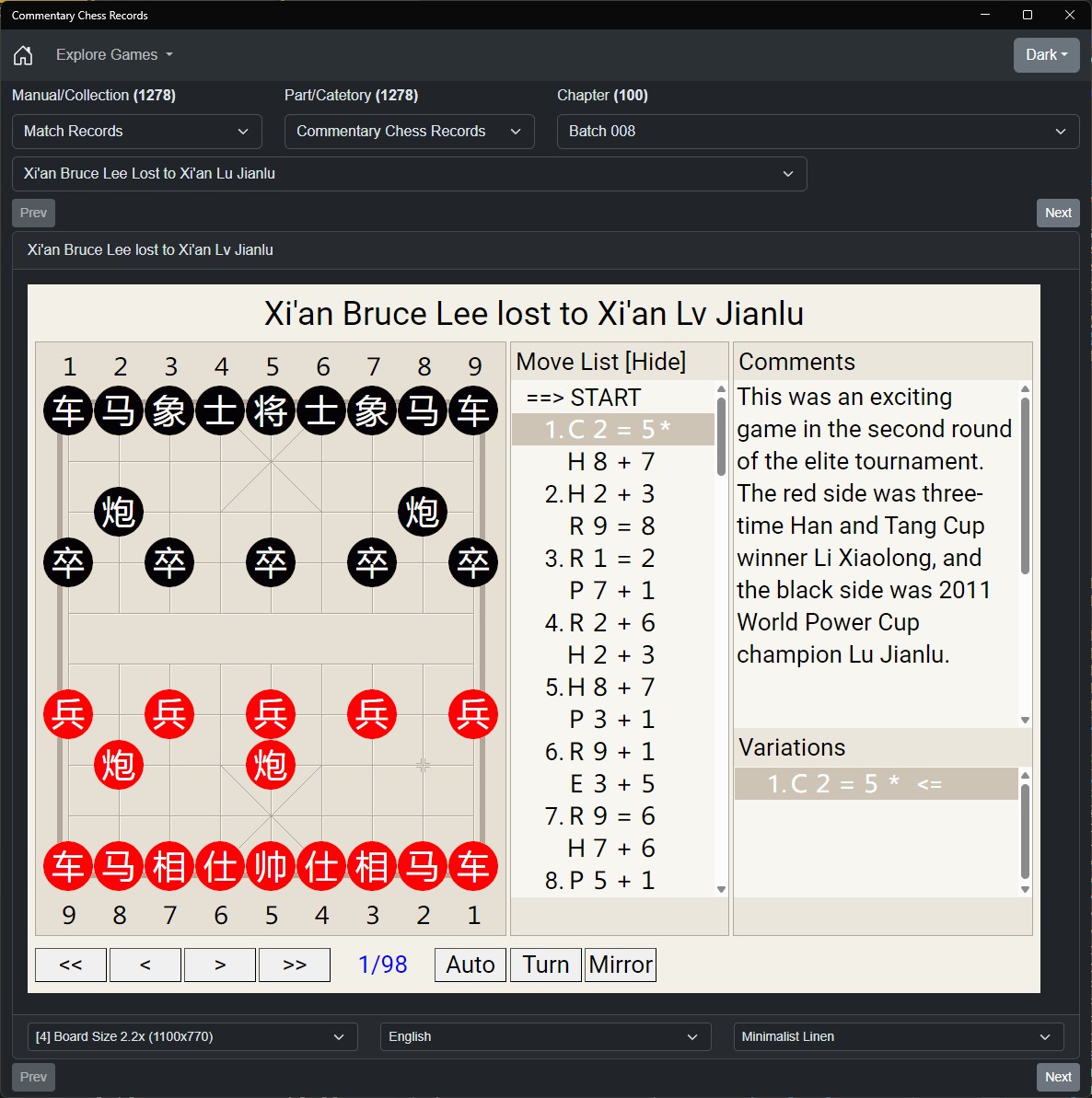 Commentary Chess Records

Explore Games

Dark

Manual/Collection (1278)
Match Records

Part/Catetory (1278)
Commentary Chess Records

Chapter (100)
Batch 008

Xi'an Bruce Lee Lost to Xi'an Lu Jianlu

Prev

Next

Xi'an Bruce Lee lost to Xi'an Lv Jianlu

Xi'an Bruce Lee lost to Xi'an Lv Jianlu

1 2 3 4 5 6 7 8 9

车 马 象 士 将 士 象 马 车
炮 炮
卒 卒 卒 卒 卒
兵 兵 兵 兵 兵
炮 炮
车 马 相 仕 帅 仕 相 马 车

9 8 7 6 5 4 3 2 1

Move List [Hide]
==> START
1. C 2 = 5 *
H 8 + 7
2. H 2 + 3
R 9 = 8
3. R 1 = 2
P 7 + 1
4. R 2 + 6
H 2 + 3
5. H 8 + 7
P 3 + 1
6. R 9 + 1
E 3 + 5
7. R 9 = 6
H 7 + 6
8. P 5 + 1

Comments
This was an exciting game in the second round of the elite tournament. The red side was three-time Han and Tang Cup winner Li Xiaolong, and the black side was 2011 World Power Cup champion Lu Jianlu.

Variations
1. C 2 = 5 * <=

<< < > >> 1/98 Auto Turn Mirror

[4] Board Size 2.2x (1100x770)
English
Minimalist Linen

Prev

Next