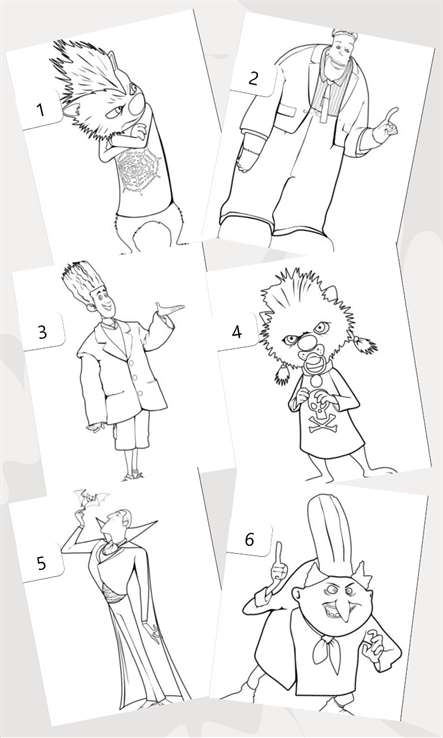 1

2

3

4

5

6