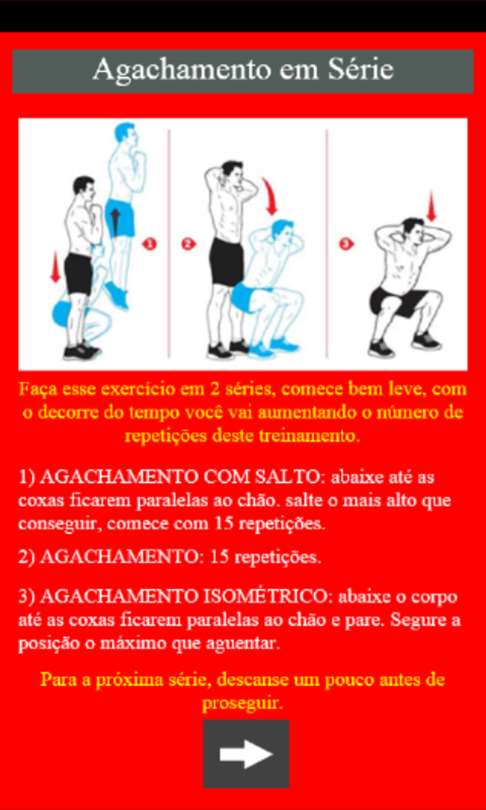 Agachamento em Série

1

2

3

Faça esse exercício em 2 séries, comece bem leve, com o decorre do tempo você vai aumentando o número de repetições deste treinamento.

1) AGACHAMENTO COM SALTO: abaixe até as coxas ficarem paralelas ao chão. salte o mais alto que conseguir, comece com 15 repetições.

2) AGACHAMENTO: 15 repetições.

3) AGACHAMENTO ISOMÉTRICO: abaixe o corpo até as coxas ficarem paralelas ao chão e pare. Segure a posição o máximo que aguentar.

Para a próxima série, descanse um pouco antes de proseguir.