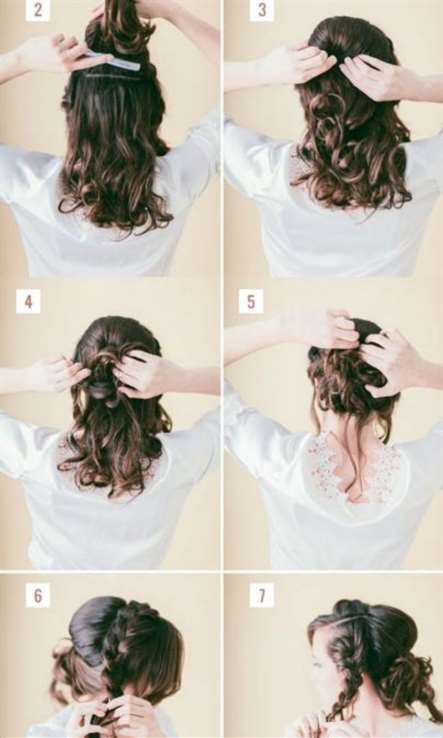 2

3

4

5

6

7