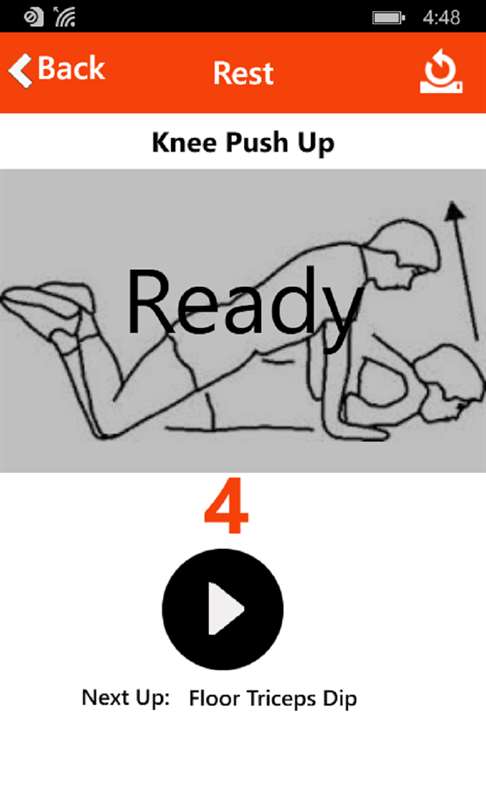 4:48

Back Rest

Knee Push Up

Ready

4

Next Up: Floor Triceps Dip