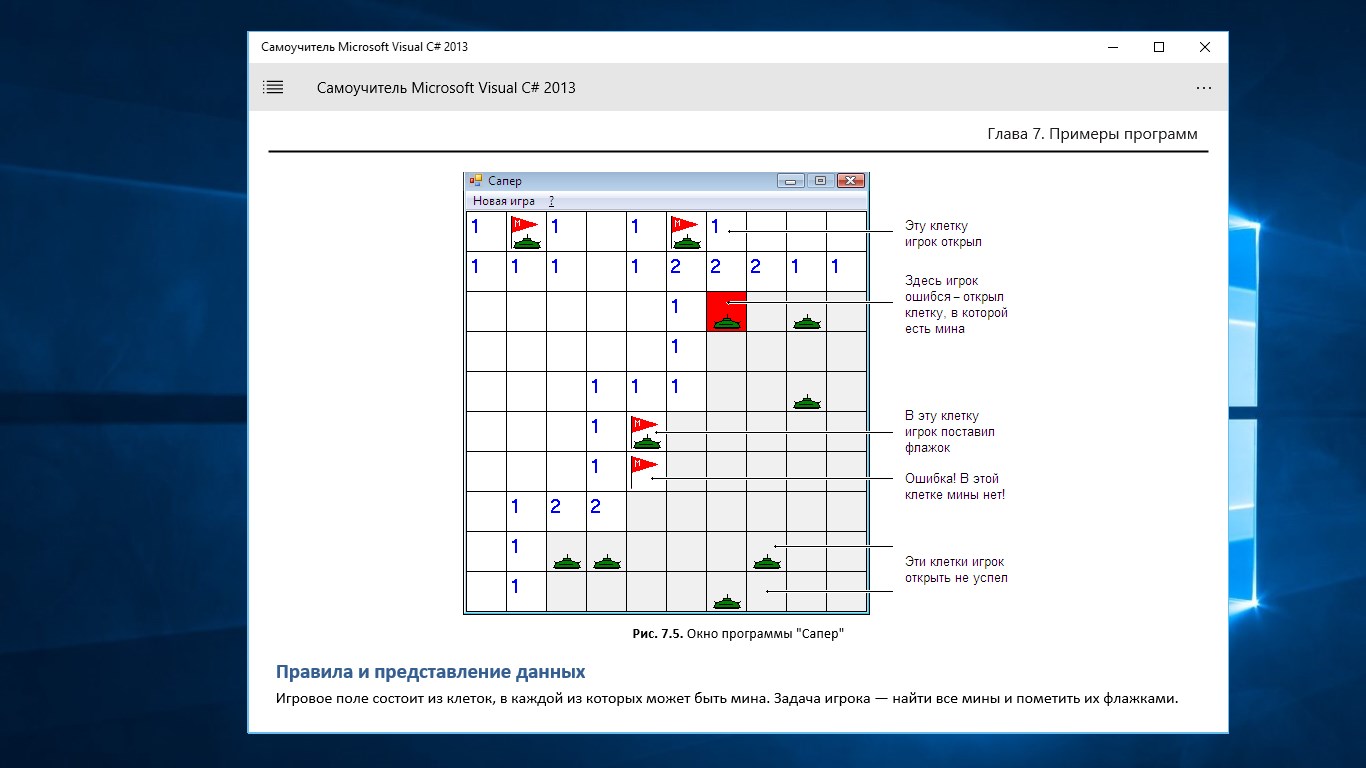 Самоучитель Microsoft Visual C# 2013

Самоучитель Microsoft Visual C# 2013

Глава 7. Примеры программ

Сапер

Новая игра ?

| 1 | M | 1 | | 1 | M | 1 | | | |
|---|---|---|---|---|---|---|---|---|---|
| 1 | 1 | 1 | | 1 | 2 | 2 | 2 | 1 | 1 |
| | | | | | 1 | | | | |
| | | | | | 1 | | | | |
| | | | 1 | 1 | 1 | | | | |
| | | | 1 | M | | | | | |
| | | | 1 | M | | | | | |
| | 1 | 2 | 2 | | | | | | |
| | 1 | | | | | | | | |
| | 1 | | | | | | | | |

Эту клетку игрок открыл

Здесь игрок ошибся – открыл клетку, в которой есть мина

В эту клетку игрок поставил флажок

Ошибка! В этой клетке мины нет!

Эти клетки игрок открыть не успел

Рис. 7.5. Окно программы "Сапер"

Правила и представление данных

Игровое поле состоит из клеток, в каждой из которых может быть мина. Задача игрока — найти все мины и пометить их флажками.