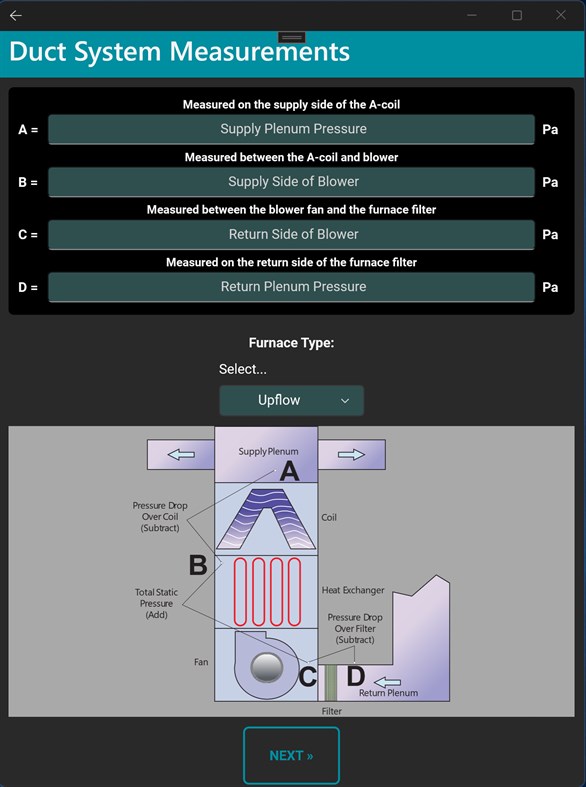 Duct System Measurements

Measured on the supply side of the A-coil

A = Supply Plenum Pressure Pa

Measured between the A-coil and blower

B = Supply Side of Blower Pa

Measured between the blower fan and the furnace filter

C = Return Side of Blower Pa

Measured on the return side of the furnace filter

D = Return Plenum Pressure Pa

Furnace Type:

Select...

Upflow

Supply Plenum
A
Pressure Drop Over Coil (Subtract)
Coil
B
Total Static Pressure (Add)
Heat Exchanger
Pressure Drop Over Filter (Subtract)
Fan
C
D
Return Plenum
Filter

NEXT »