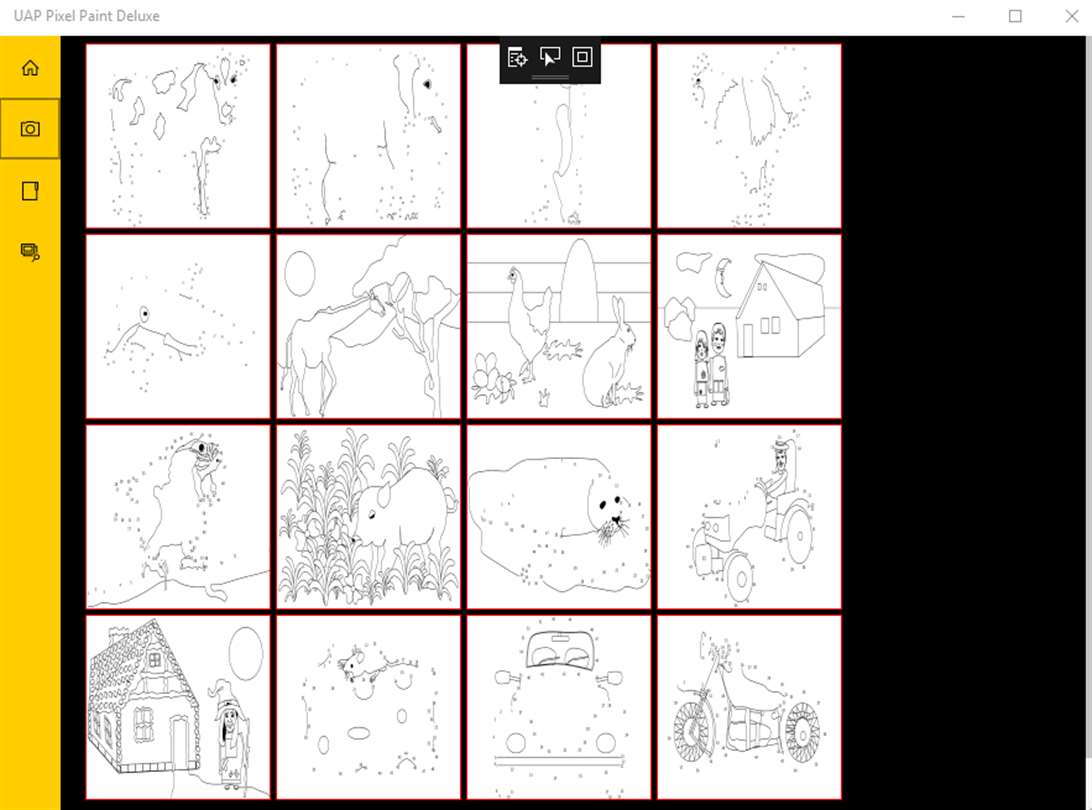 UAP Pixel Paint Deluxe