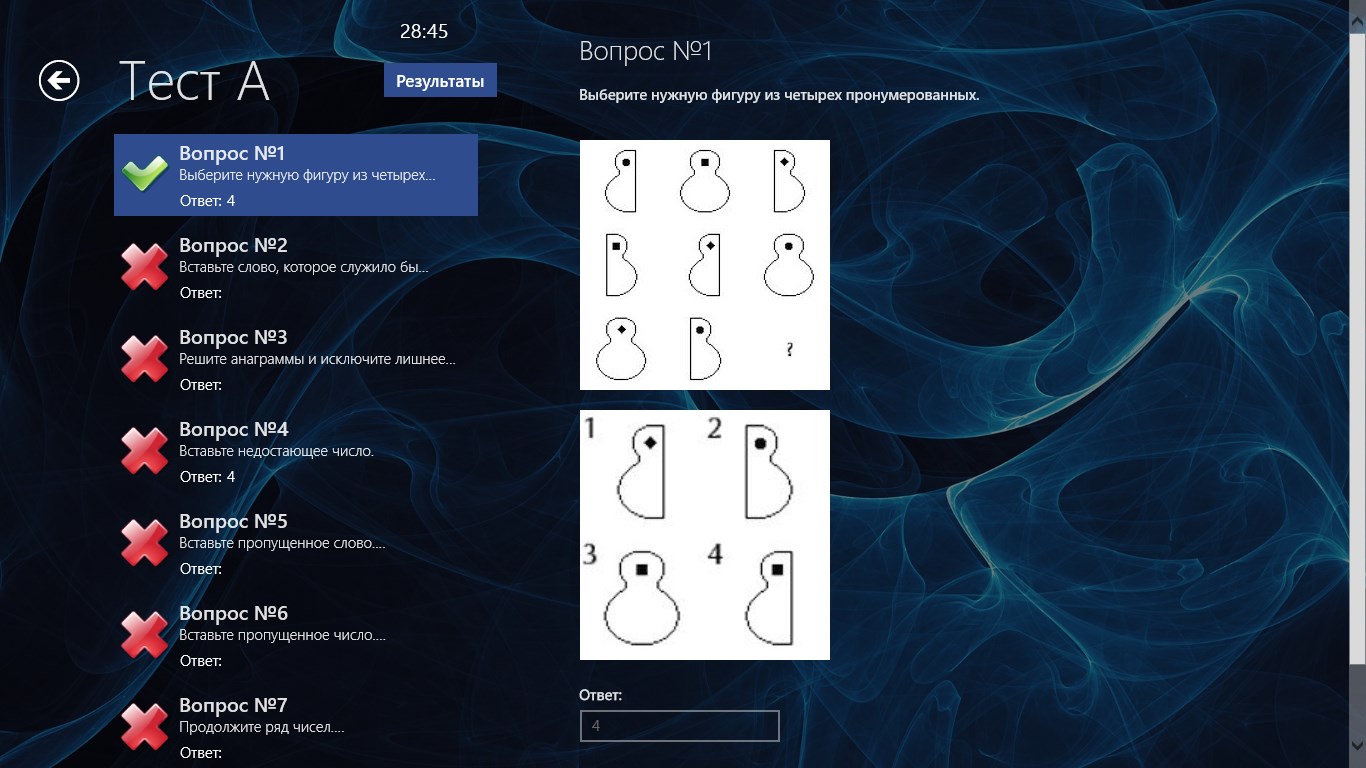 28:45

Тест А

Результаты

Вопрос №1
Выберите нужную фигуру из четырех...
Ответ: 4

Вопрос №2
Вставьте слово, которое служило бы...
Ответ:

Вопрос №3
Решите анаграммы и исключите лишнее...
Ответ:

Вопрос №4
Вставьте недостающее число.
Ответ: 4

Вопрос №5
Вставьте пропущенное слово....
Ответ:

Вопрос №6
Вставьте пропущенное число....
Ответ:

Вопрос №7
Продолжите ряд чисел....
Ответ:

Вопрос №1

Выберите нужную фигуру из четырех пронумерованных.

?

1 2 3 4

Ответ:

4