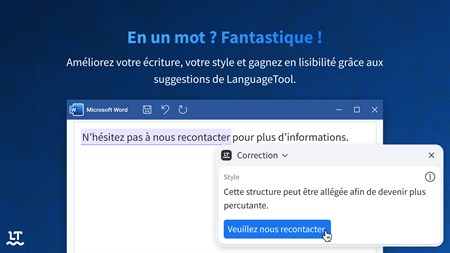 En un mot ? Fantastique !

Améliorez votre écriture, votre style et gagnez en lisibilité grâce aux suggestions de LanguageTool.

Microsoft Word

N'hésitez pas à nous recontacter pour plus d'informations.

Correction

Style

Cette structure peut être allégée afin de devenir plus percutante.

Veuillez nous recontacter

LT