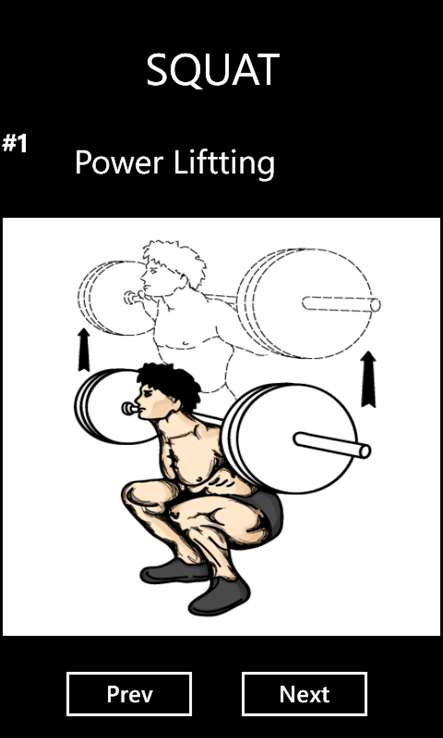 SQUAT

#1

Power Liftting

Prev

Next