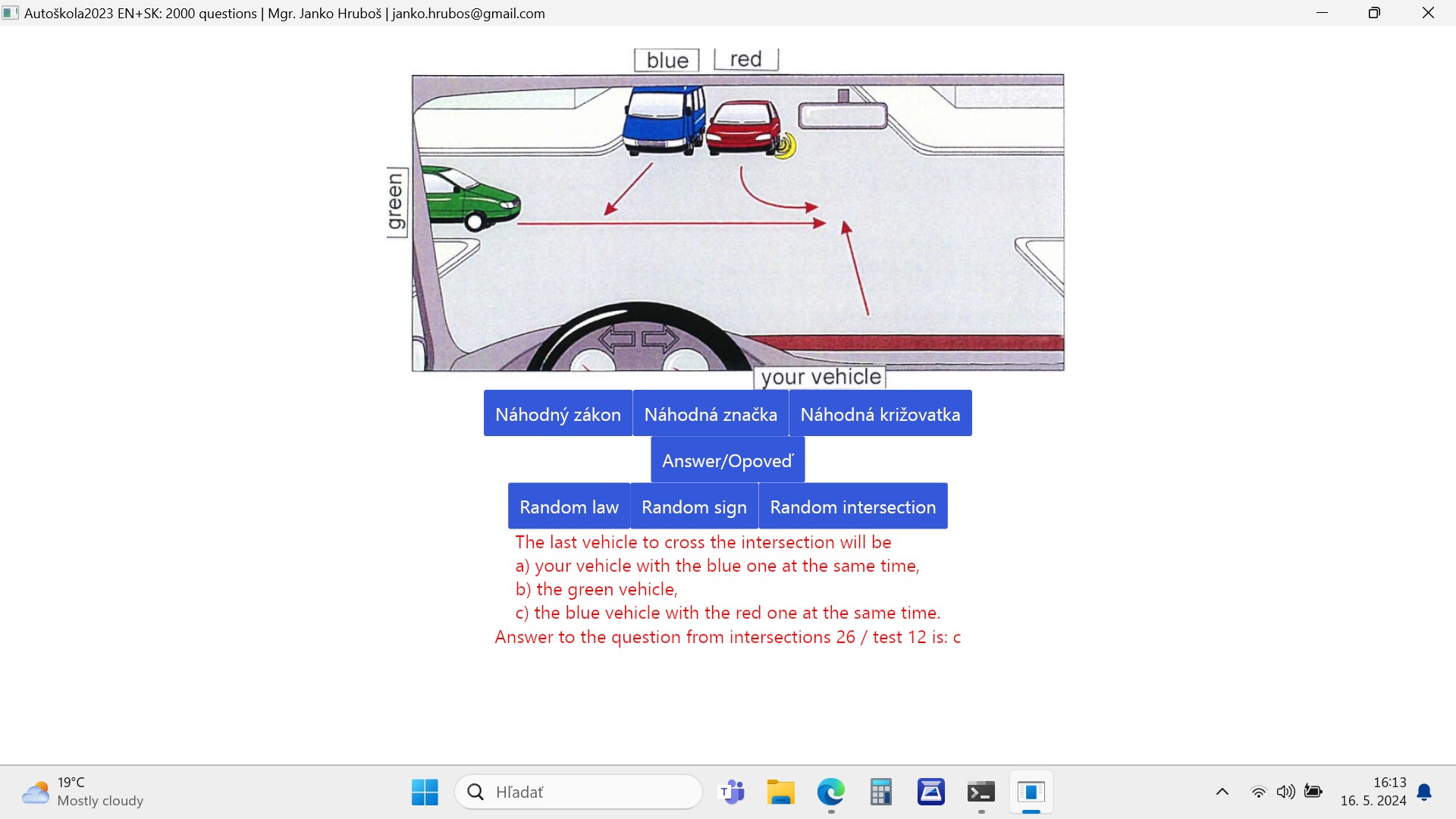 Autoškola2023 EN+SK: 2000 questions | Mgr. Janko Hruboš | janko.hrubos@gmail.com

blue red

green

your vehicle

Náhodný zákon Náhodná značka Náhodná križovatka

Answer/Opoveď

Random law Random sign Random intersection

The last vehicle to cross the intersection will be
a) your vehicle with the blue one at the same time,
b) the green vehicle,
c) the blue vehicle with the red one at the same time.
Answer to the question from intersections 26 / test 12 is: c

19°C
Mostly cloudy

Hľadať

16:13
16. 5. 2024