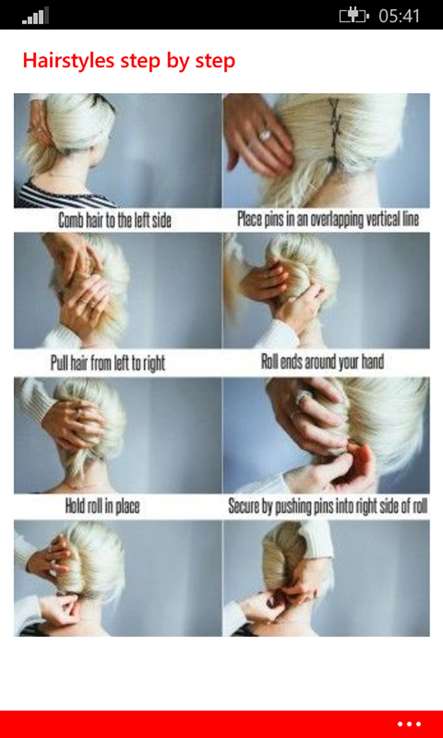 05:41

Hairstyles step by step

Comb hair to the left side

Place pins in an overlapping vertical line

Pull hair from left to right

Roll ends around your hand

Hold roll in place

Secure by pushing pins into right side of roll

...