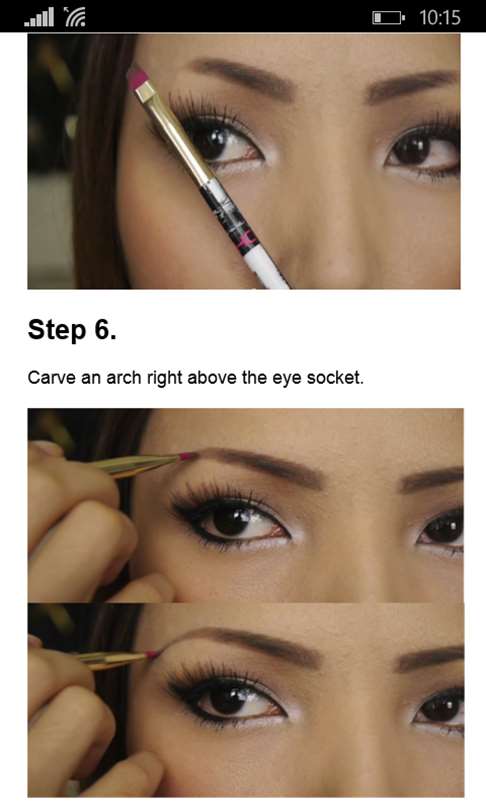 10:15

Step 6.

Carve an arch right above the eye socket.