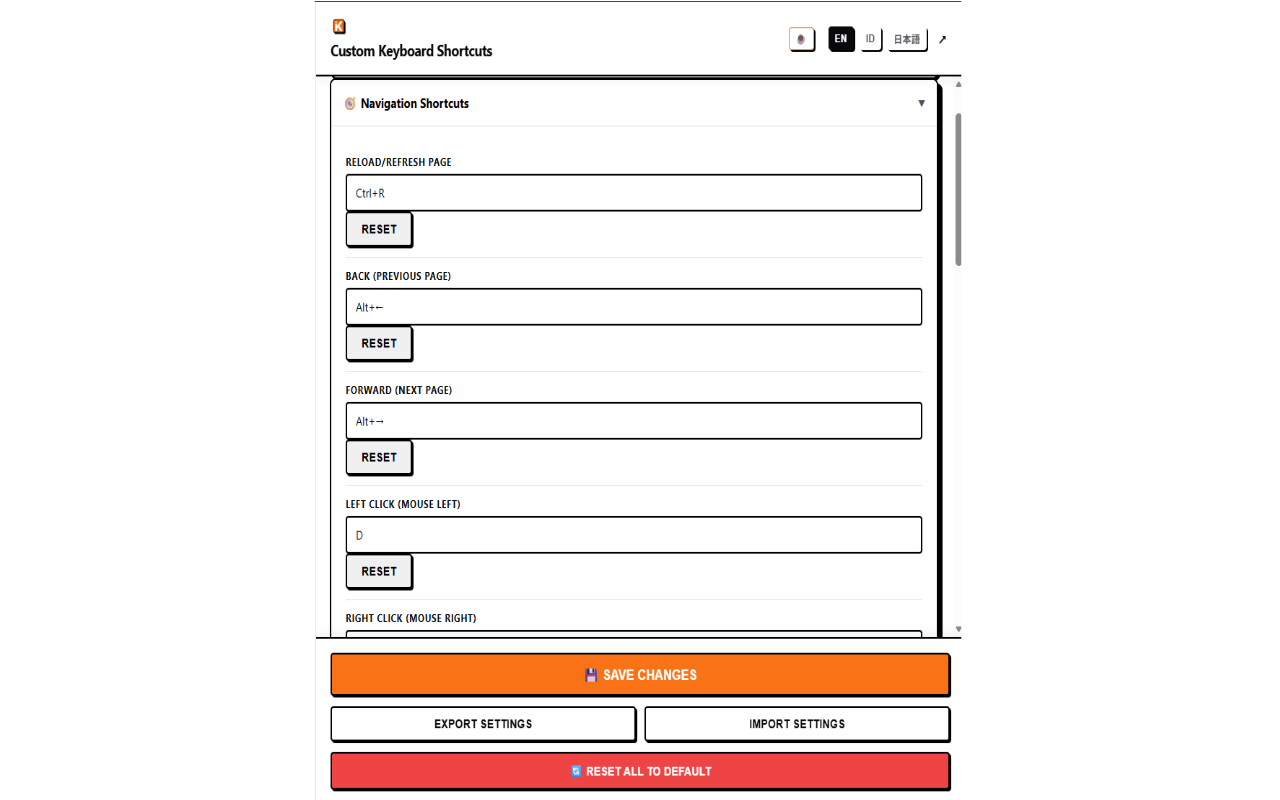 K
Custom Keyboard Shortcuts

EN ID 日本語 ↗

Navigation Shortcuts ▼

RELOAD/REFRESH PAGE
Ctrl+R
RESET

BACK (PREVIOUS PAGE)
Alt+←
RESET

FORWARD (NEXT PAGE)
Alt+→
RESET

LEFT CLICK (MOUSE LEFT)
D
RESET

RIGHT CLICK (MOUSE RIGHT)

💾 SAVE CHANGES

EXPORT SETTINGS

IMPORT SETTINGS

🔄 RESET ALL TO DEFAULT