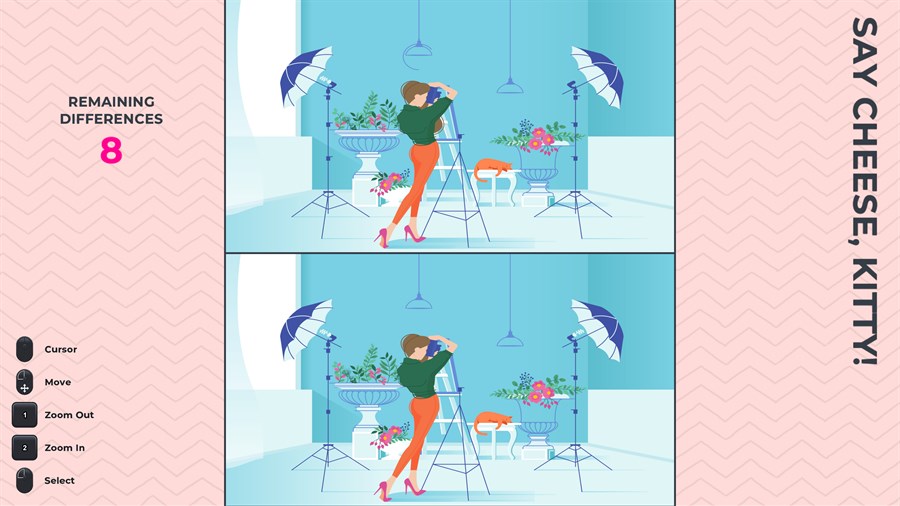 REMAINING DIFFERENCES
8

Cursor
Move
1 Zoom Out
2 Zoom In
Select

SAY CHEESE, KITTY!