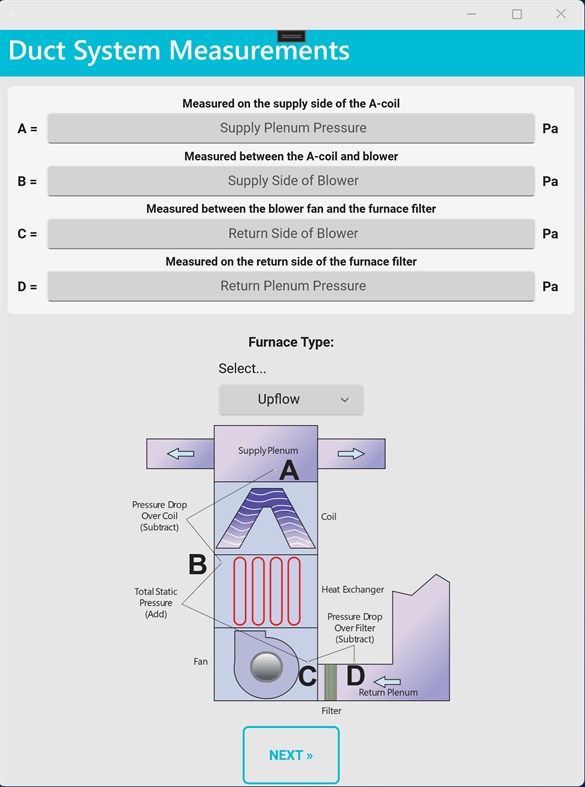 Duct System Measurements

Measured on the supply side of the A-coil

A = Supply Plenum Pressure Pa

Measured between the A-coil and blower

B = Supply Side of Blower Pa

Measured between the blower fan and the furnace filter

C = Return Side of Blower Pa

Measured on the return side of the furnace filter

D = Return Plenum Pressure Pa

Furnace Type:

Select...

Upflow

Supply Plenum
A
Pressure Drop Over Coil (Subtract)
Coil
B
Total Static Pressure (Add)
Heat Exchanger
Pressure Drop Over Filter (Subtract)
Fan
C
D
Return Plenum
Filter

NEXT »