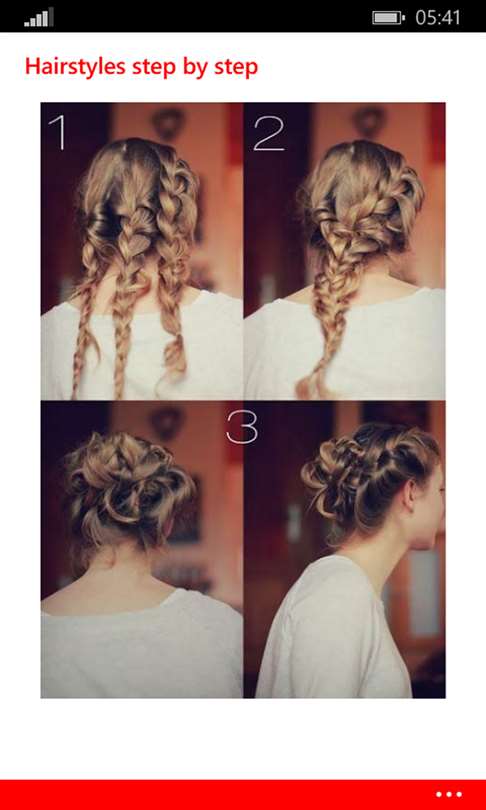 05:41

Hairstyles step by step

1

2

3

...