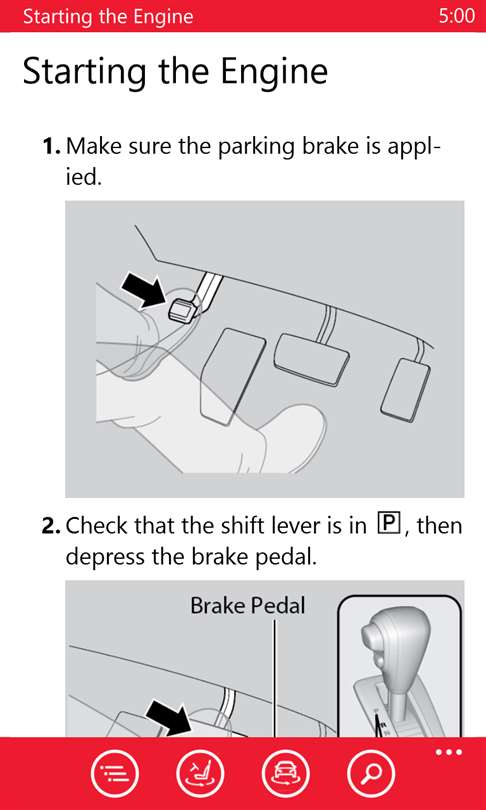 Starting the Engine 5:00

Starting the Engine

1. Make sure the parking brake is applied.

2. Check that the shift lever is in P, then depress the brake pedal.

Brake Pedal

...