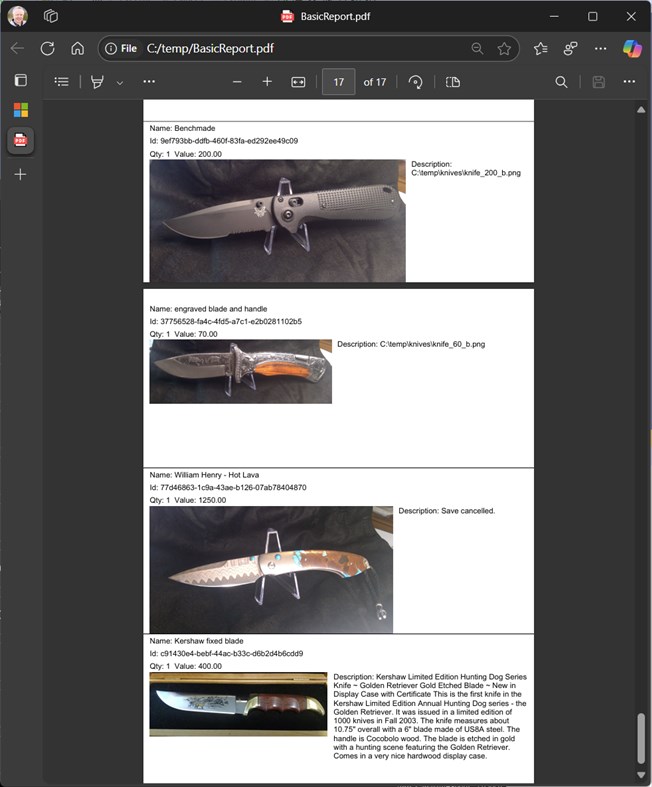 BasicReport.pdf

File C:/temp/BasicReport.pdf

17 of 17

Name: Benchmade
Id: 9ef793bb-ddfb-460f-83fa-ed292ee49c09
Qty: 1 Value: 200.00

Description: C:\temp\knives\knife_200_b.png

Name: engraved blade and handle
Id: 37756528-fa4c-4fd5-a7c1-e2b0281102b5
Qty: 1 Value: 70.00

Description: C:\temp\knives\knife_60_b.png

Name: William Henry - Hot Lava
Id: 77d46863-1c9a-43ae-b126-07ab78404870
Qty: 1 Value: 1250.00

Description: Save cancelled.

Name: Kershaw fixed blade
Id: c91430e4-bebf-44ac-b33c-d6b2d4b6cdd9
Qty: 1 Value: 400.00

Description: Kershaw Limited Edition Hunting Dog Series Knife ~ Golden Retriever Gold Etched Blade ~ New in Display Case with Certificate This is the first knife in the Kershaw Limited Edition Annual Hunting Dog series - the Golden Retriever. It was issued in a limited edition of 1000 knives in Fall 2003. The knife measures about 10.75" overall with a 6" blade made of US8A steel. The handle is Cocobolo wood. The blade is etched in gold with a hunting scene featuring the Golden Retriever. Comes in a very nice hardwood display case.