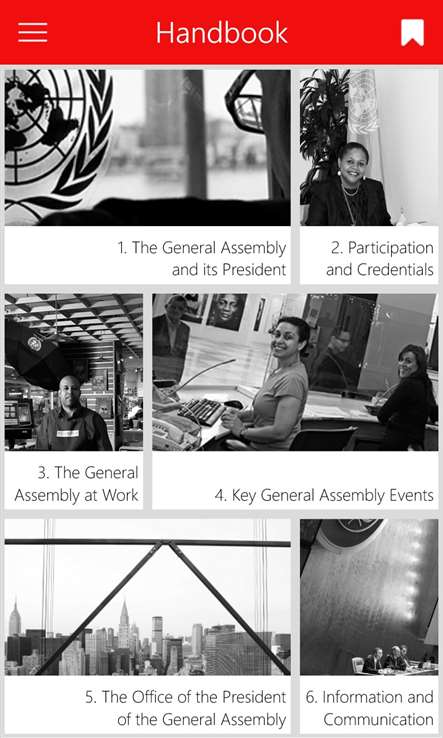 Handbook

1. The General Assembly and its President

2. Participation and Credentials

3. The General Assembly at Work

4. Key General Assembly Events

5. The Office of the President of the General Assembly

6. Information and Communication