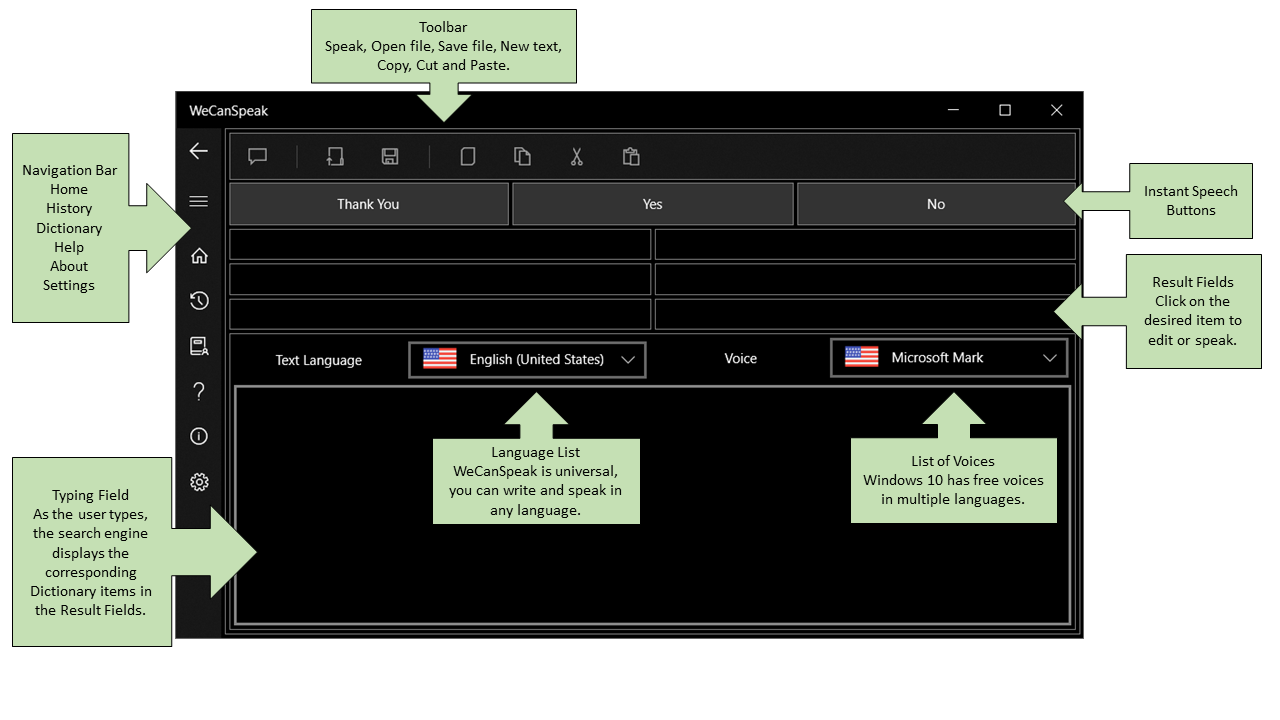 Toolbar
Speak, Open file, Save file, New text, Copy, Cut and Paste.

WeCanSpeak

Navigation Bar
Home
History
Dictionary
Help
About
Settings

Thank You

Yes

No

Instant Speech Buttons

Result Fields
Click on the desired item to edit or speak.

Text Language

English (United States)

Voice

Microsoft Mark

Language List
WeCanSpeak is universal, you can write and speak in any language.

List of Voices
Windows 10 has free voices in multiple languages.

Typing Field
As the user types, the search engine displays the corresponding Dictionary items in the Result Fields.