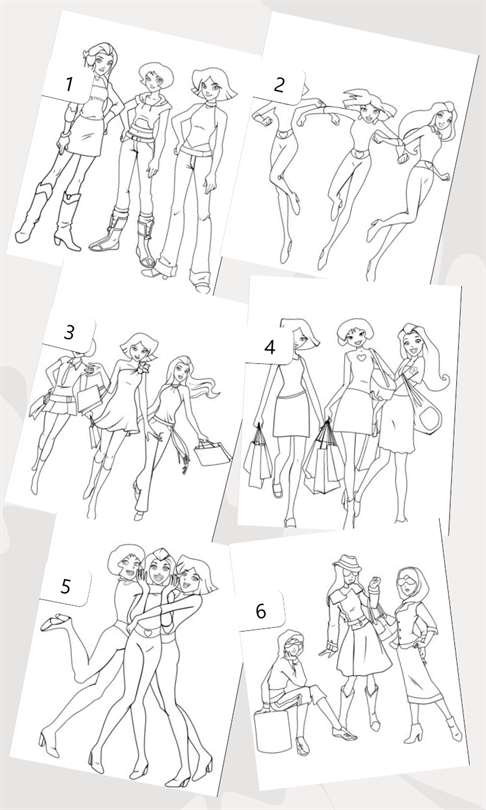 1

2

3

4

5

6