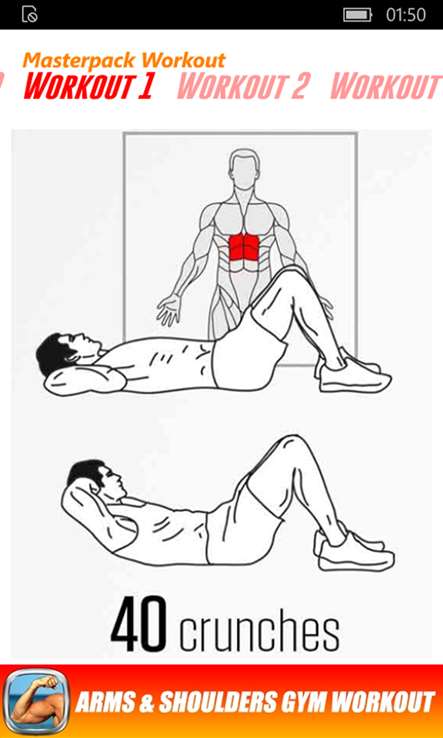 01:50

Masterpack Workout

WORKOUT 1 WORKOUT 2 WORKOUT

40 crunches

ARMS & SHOULDERS GYM WORKOUT